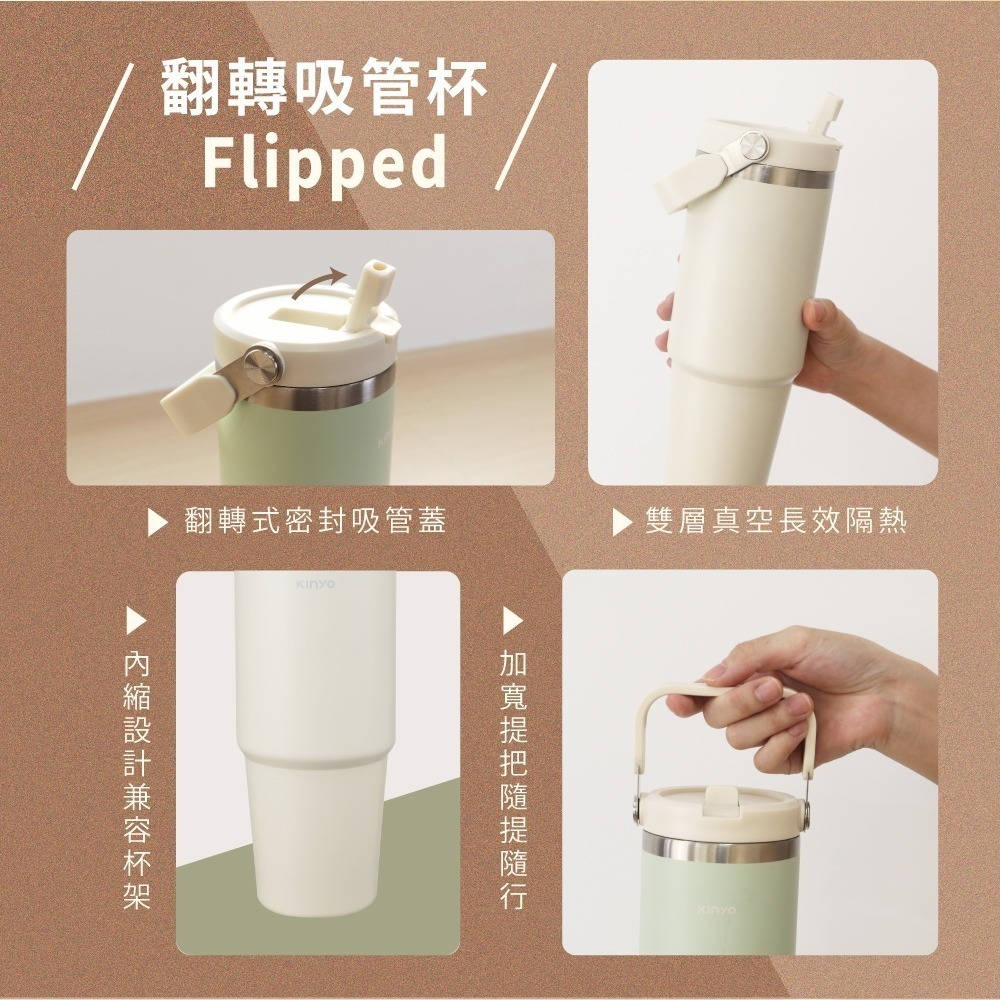 翻轉吸管杯
Flipped

▶ 翻轉式密封吸管蓋

▶ 雙層真空長效隔熱

▶
內縮設計兼容杯架

▶
加寬提把隨提隨行