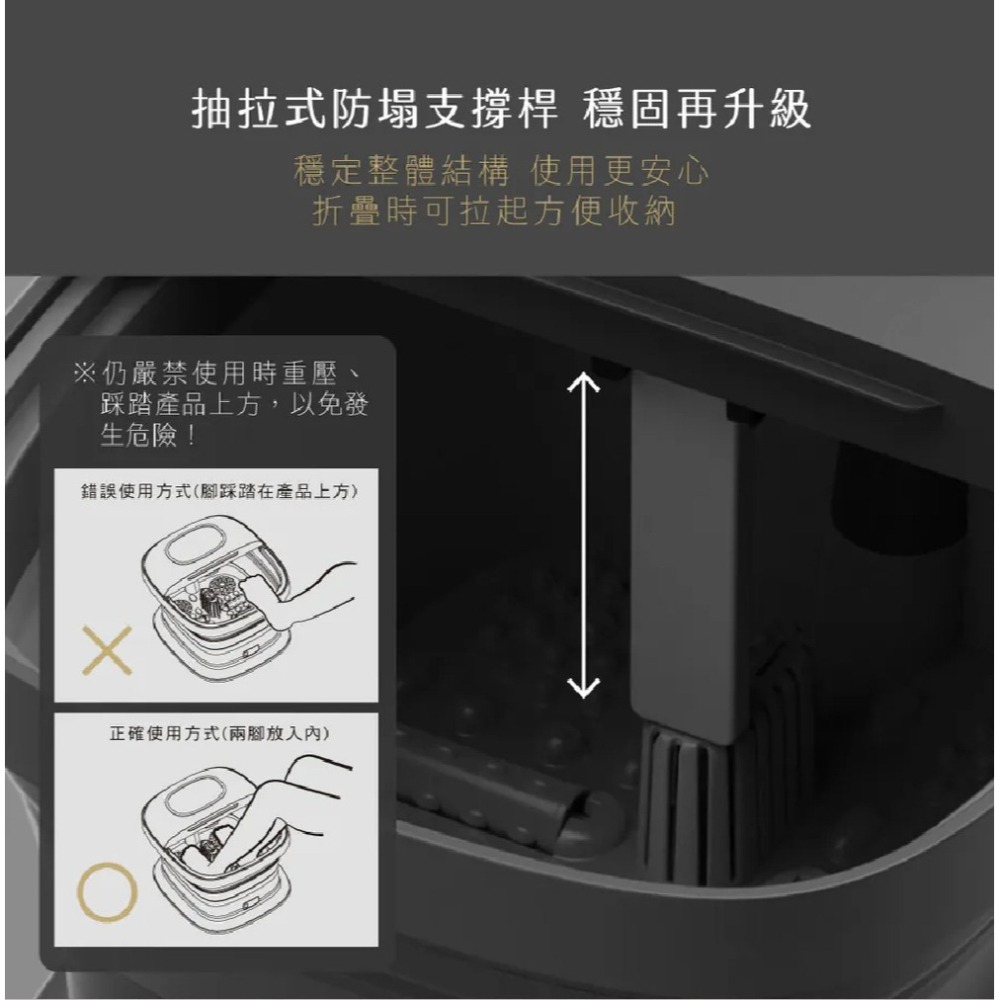 抽拉式防塌支撐桿 穩固再升級

穩定整體結構 使用更安心
折疊時可拉起方便收納

※仍嚴禁使用時重壓、踩踏產品上方，以免發生危險！

錯誤使用方式(腳踩踏在產品上方)

正確使用方式(兩腳放入內)