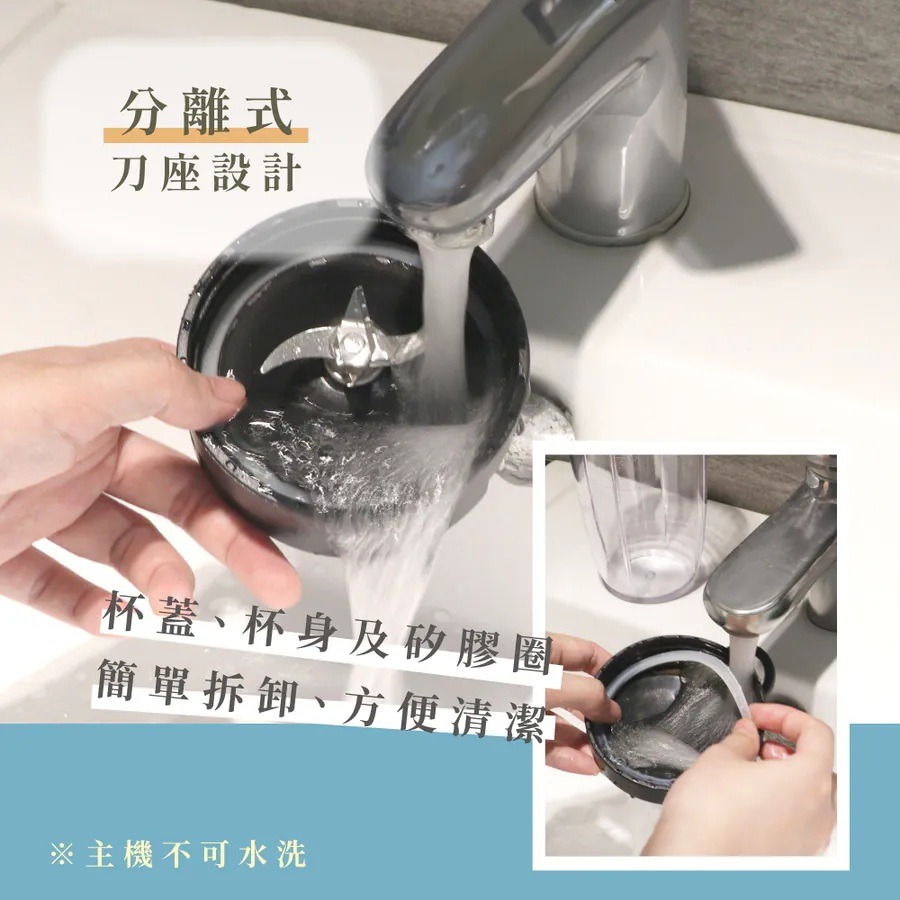 分離式
刀座設計

杯蓋、杯身及矽膠圈
簡單拆卸、方便清潔

※主機不可水洗