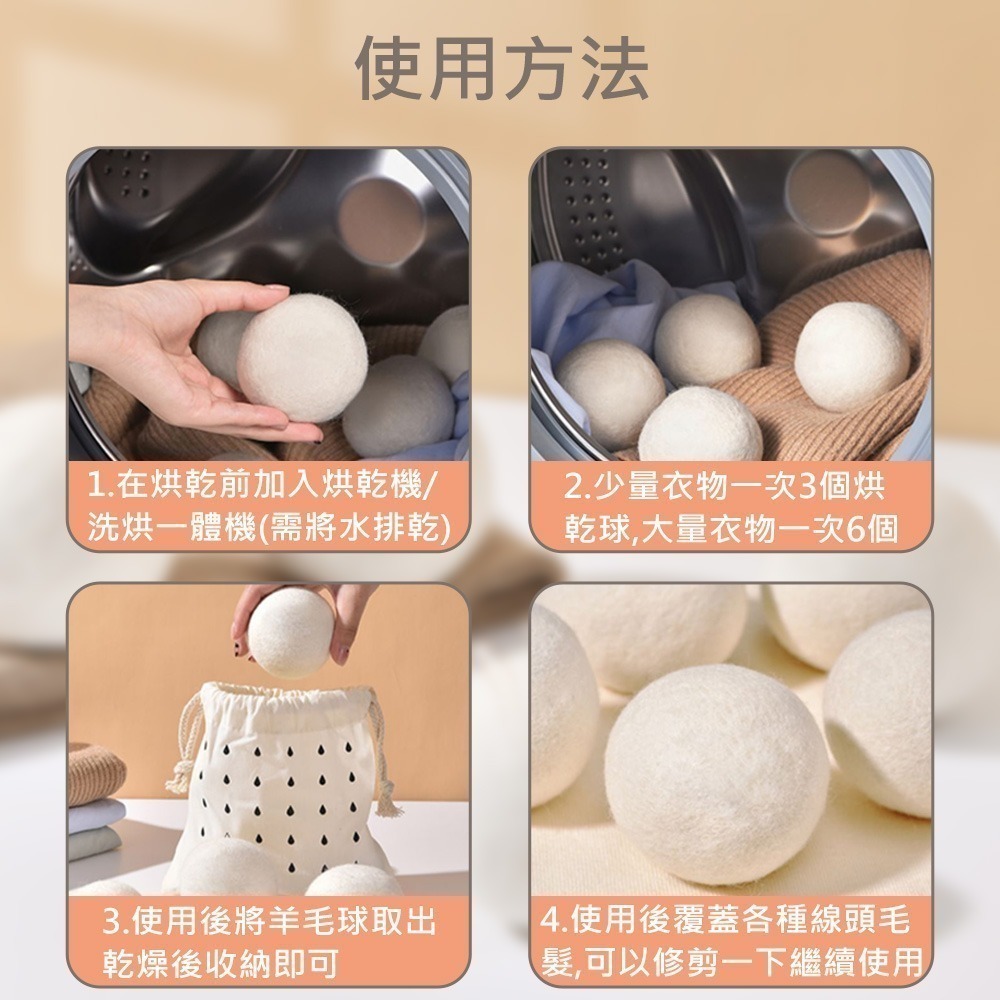 使用方法

1.在烘乾前加入烘乾機/洗烘一體機(需將水排乾)

2.少量衣物一次3個烘乾球,大量衣物一次6個

3.使用後將羊毛球取出乾燥後收納即可

4.使用後覆蓋各種線頭毛髮,可以修剪一下繼續使用