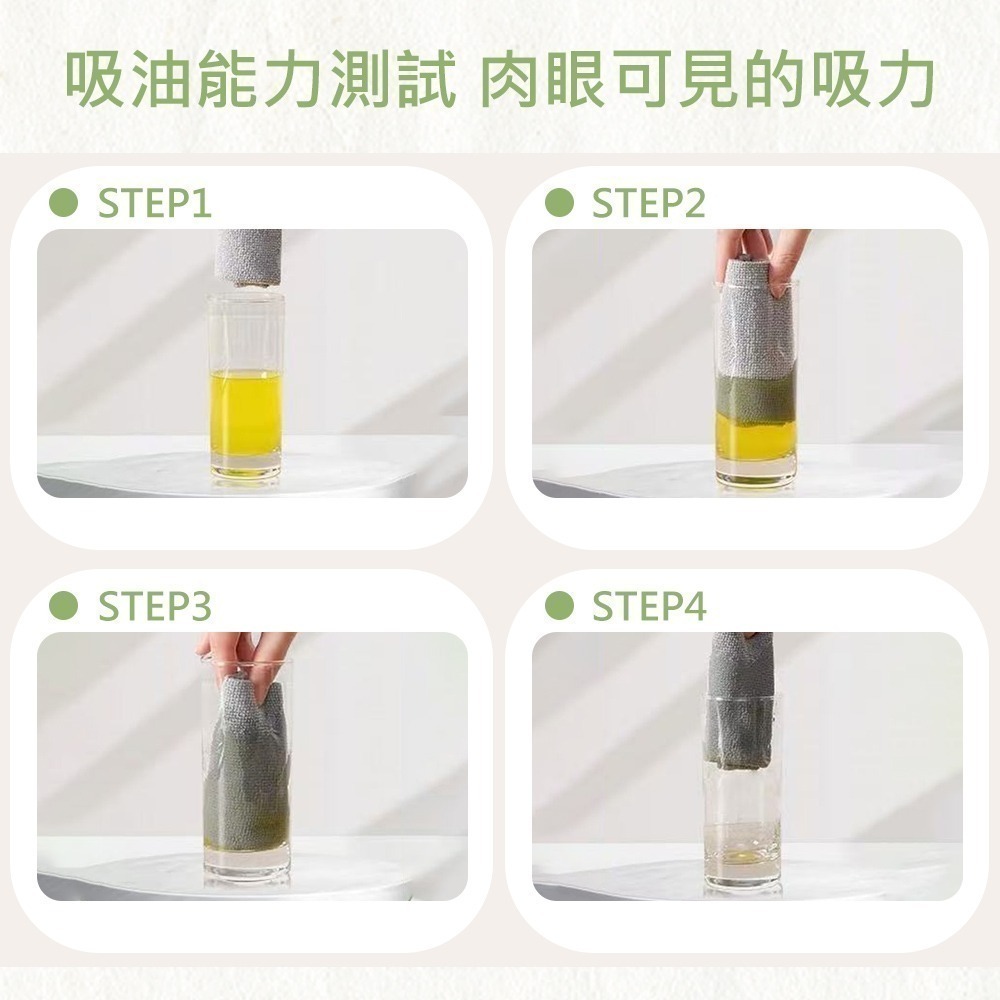 吸油能力測試 肉眼可見的吸力

STEP1

STEP2

STEP3

STEP4