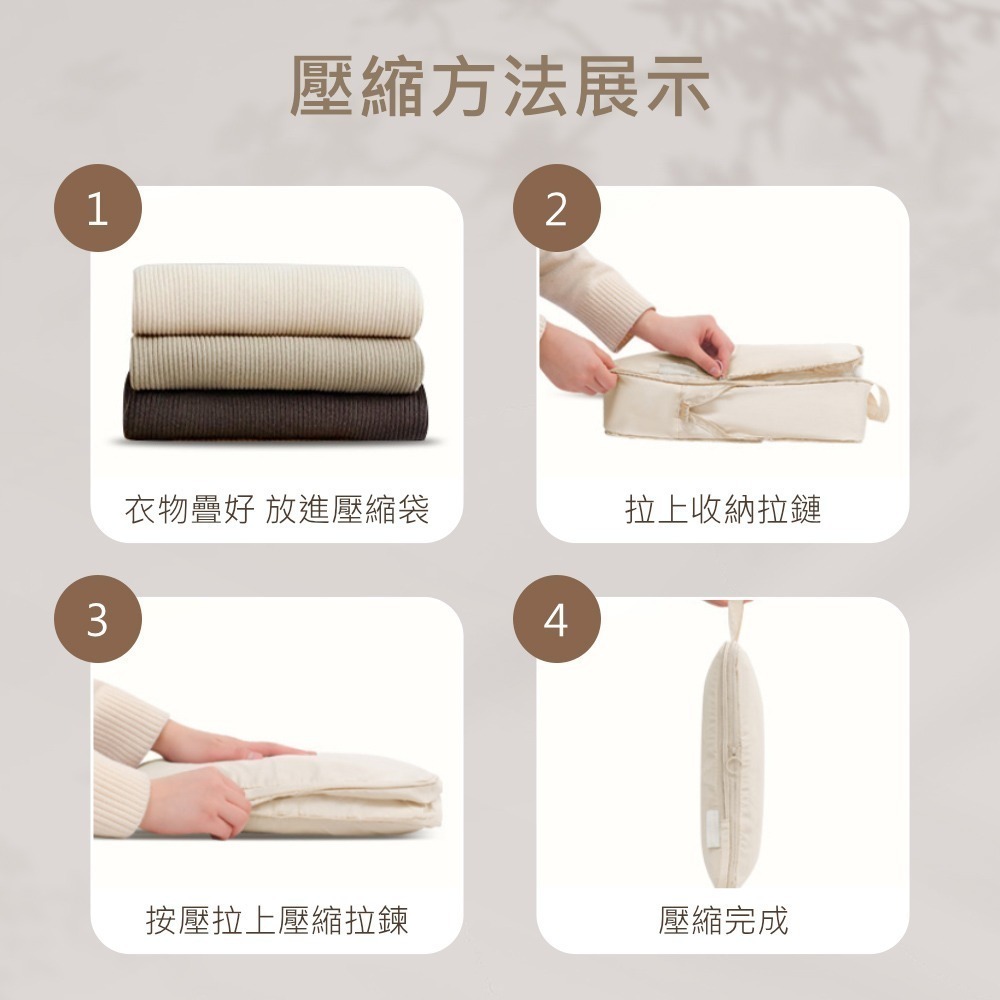 壓縮方法展示

1

衣物疊好 放進壓縮袋

2

拉上收納拉鏈

3

按壓拉上壓縮拉鍊

4

壓縮完成