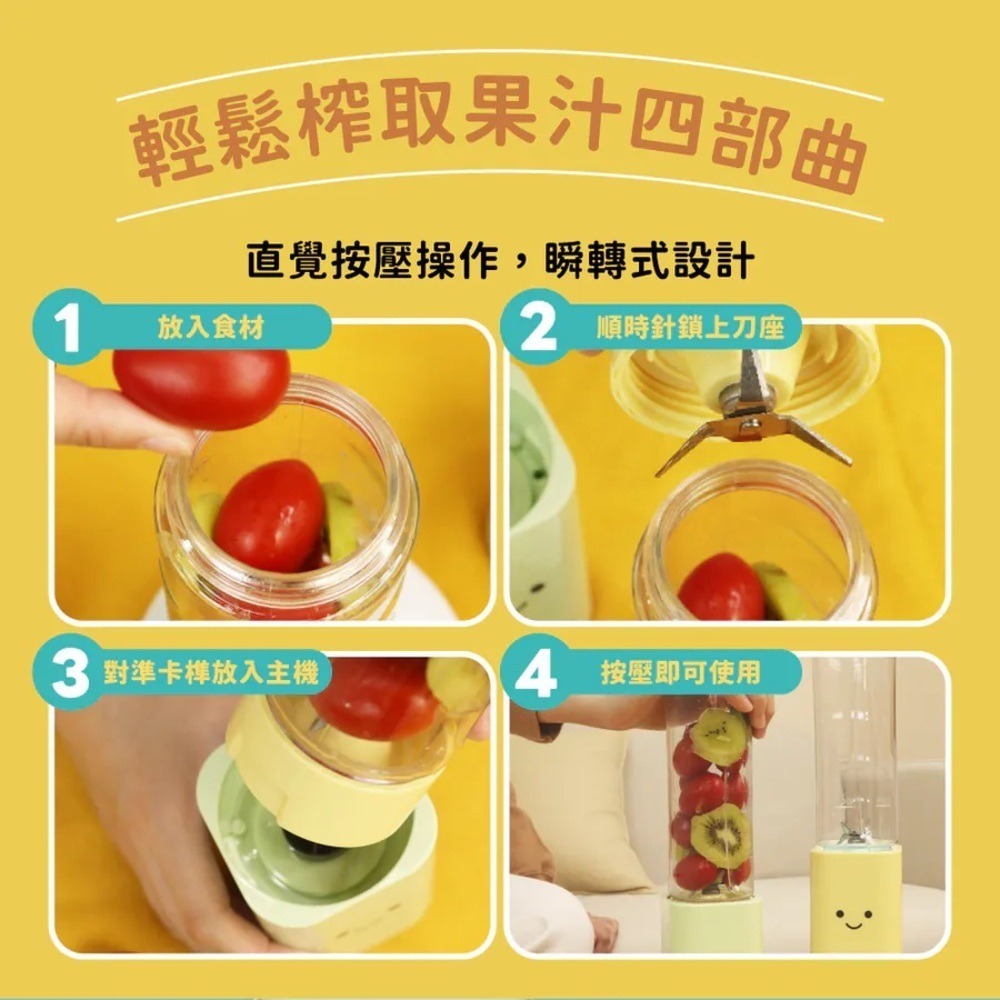 輕鬆榨取果汁四部曲

直覺按壓操作，瞬轉式設計

1 放入食材

2 順時針鎖上刀座

3 對準卡榫放入主機

4 按壓即可使用