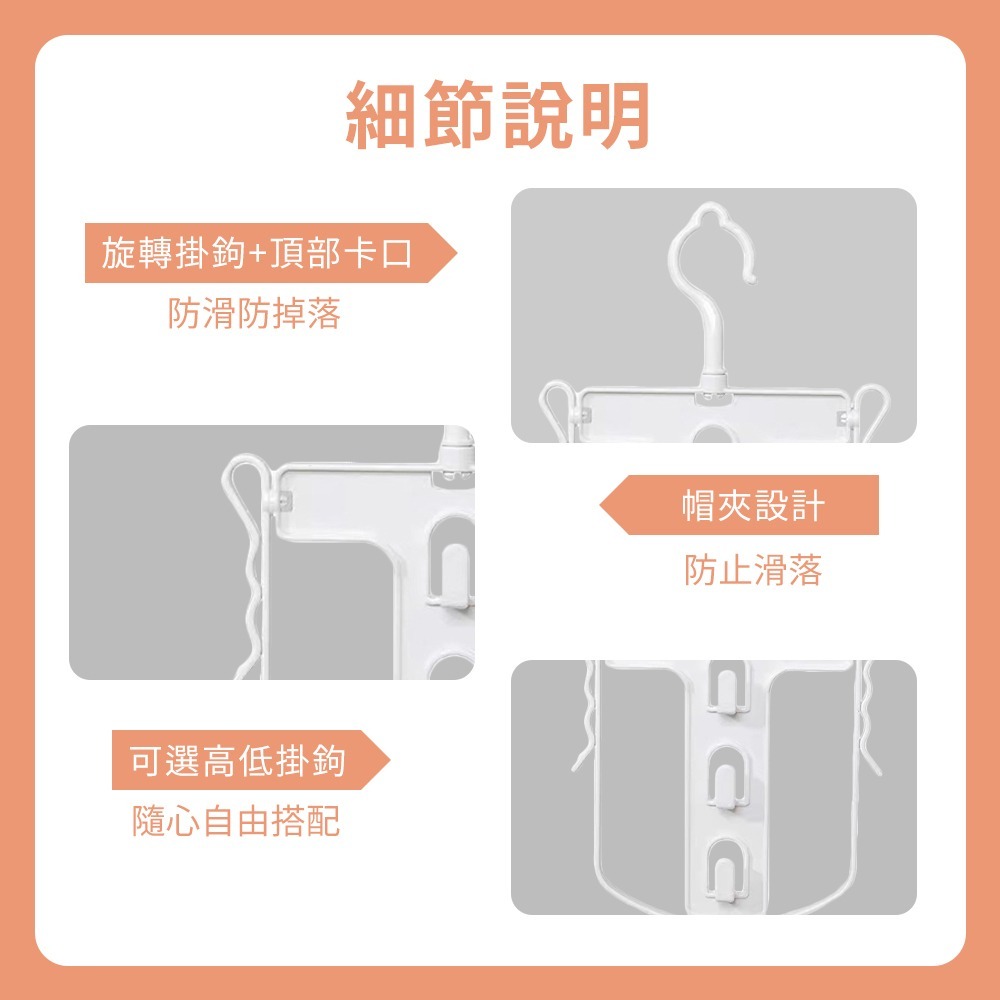 細節說明

旋轉掛鉤+頂部卡口

防滑防掉落

帽夾設計

防止滑落

可選高低掛鉤

隨心自由搭配