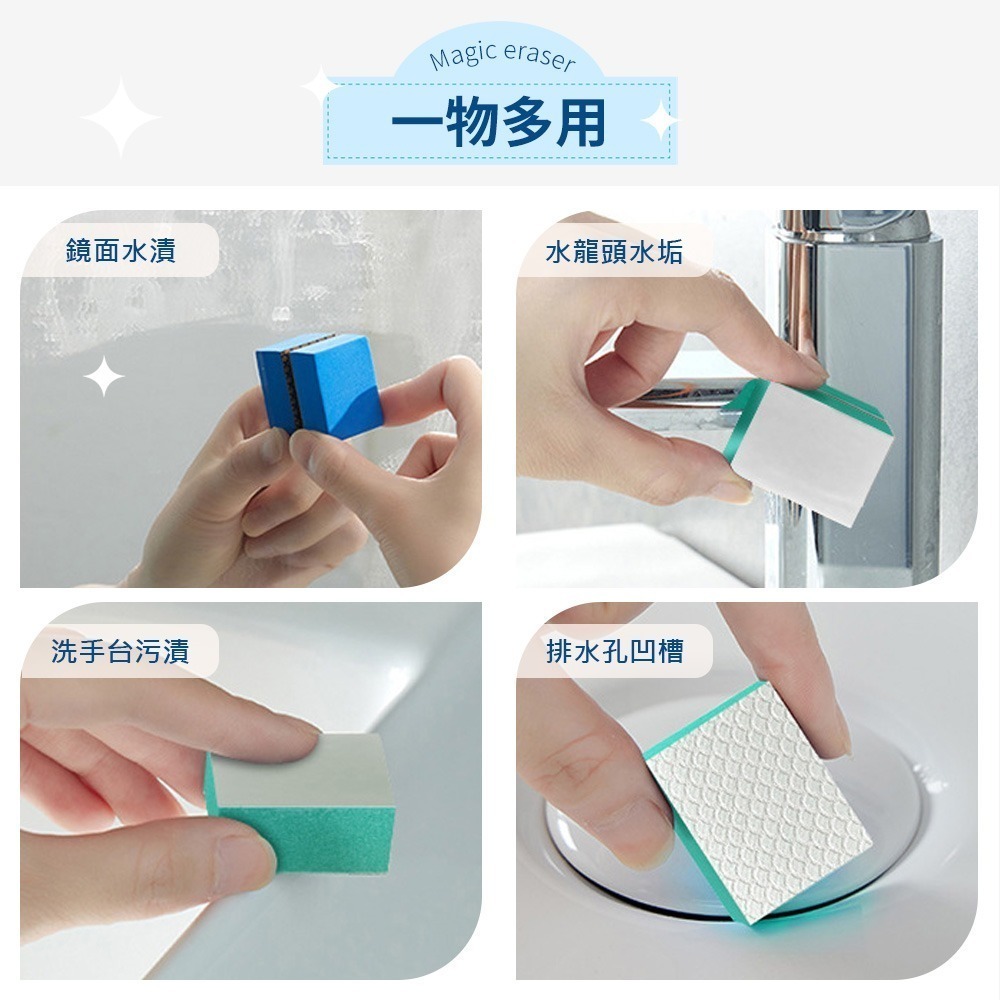 Magic eraser
一物多用

鏡面水漬

水龍頭水垢

洗手台污漬

排水孔凹槽