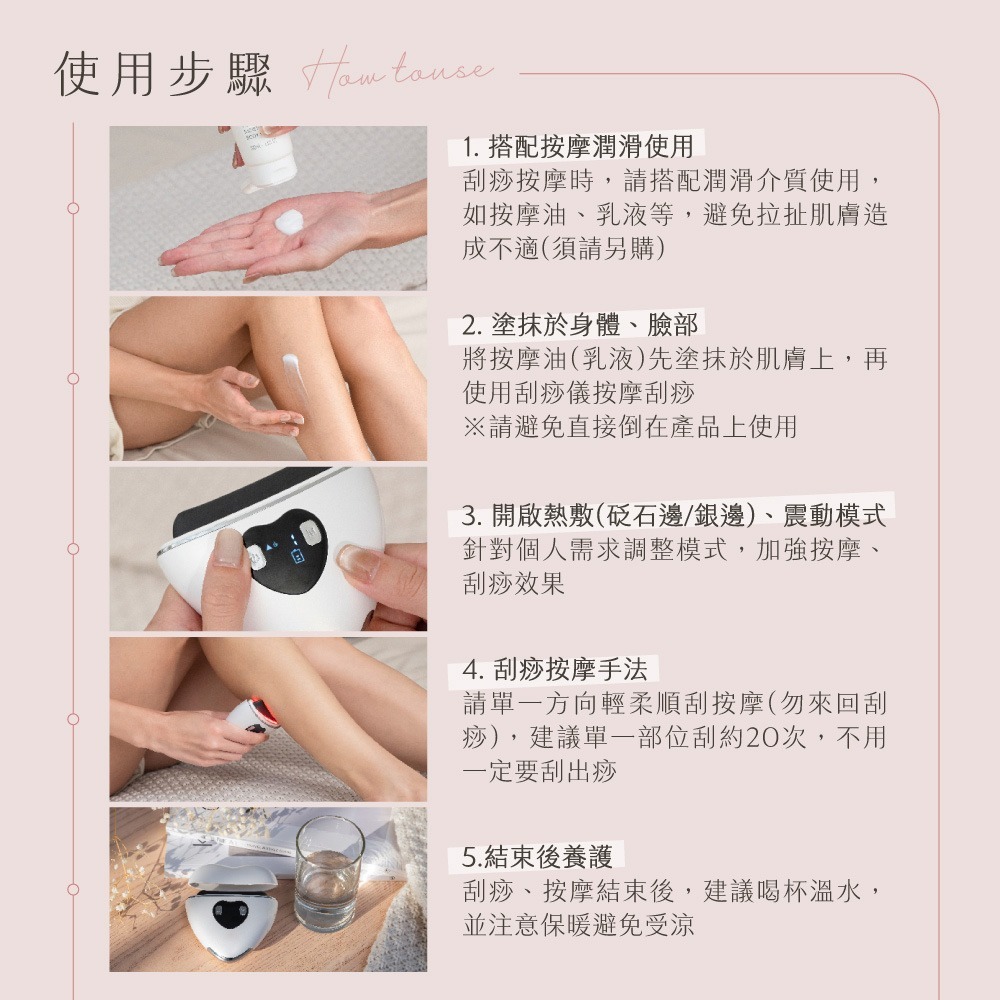 使用步驟 How to use

1. 搭配按摩潤滑使用
刮痧按摩時，請搭配潤滑介質使用，如按摩油、乳液等，避免拉扯肌膚造成不適(須請另購)

2. 塗抹於身體、臉部
將按摩油(乳液)先塗抹於肌膚上，再使用刮痧儀按摩刮痧
※請避免直接倒在產品上使用

3. 開啟熱敷(砭石邊/銀邊)、震動模式
針對個人需求調整模式，加強按摩、刮痧效果

4. 刮痧按摩手法
請單一方向輕柔順刮按摩(勿來回刮痧)，建議單一部位刮約20次，不用一定要刮出痧

5.結束後養護
刮痧、按摩結束後，建議喝杯溫水，並注意保暖避免受涼