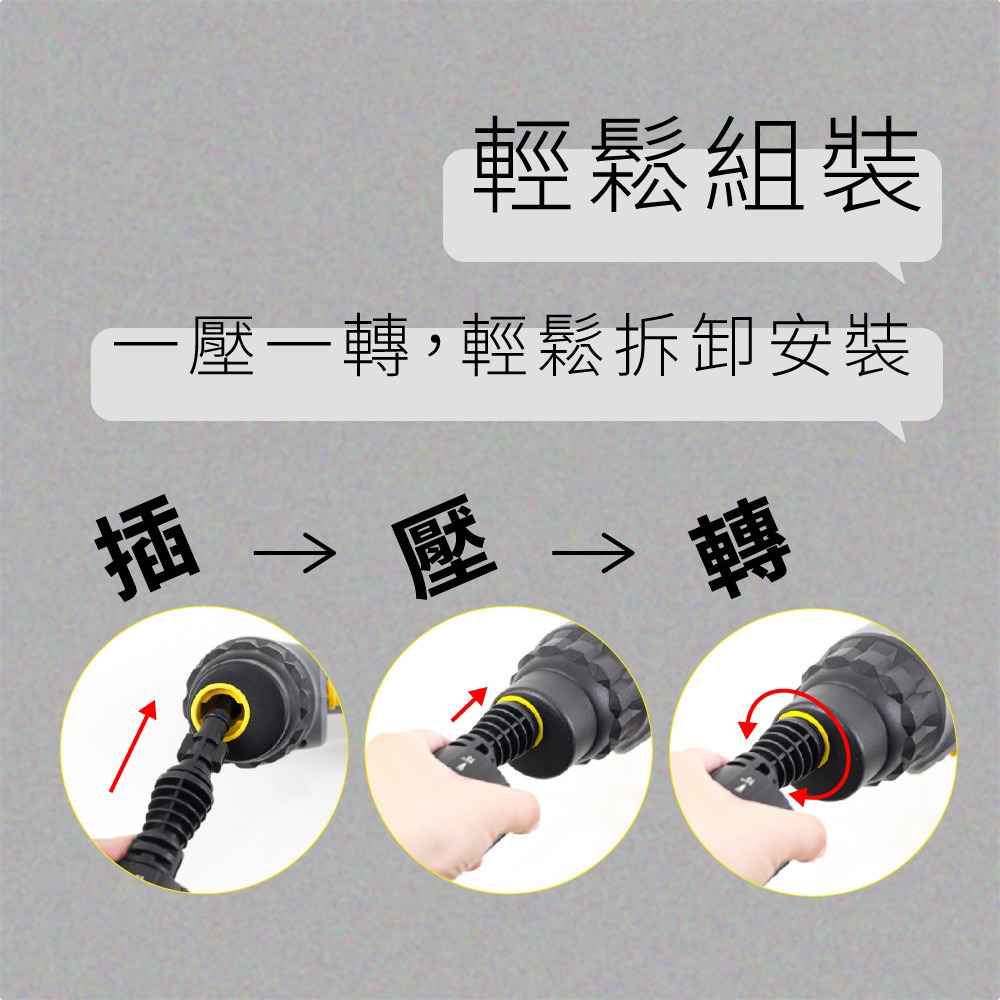 輕鬆組裝

一壓一轉，輕鬆拆卸安裝

插 → 壓 → 轉