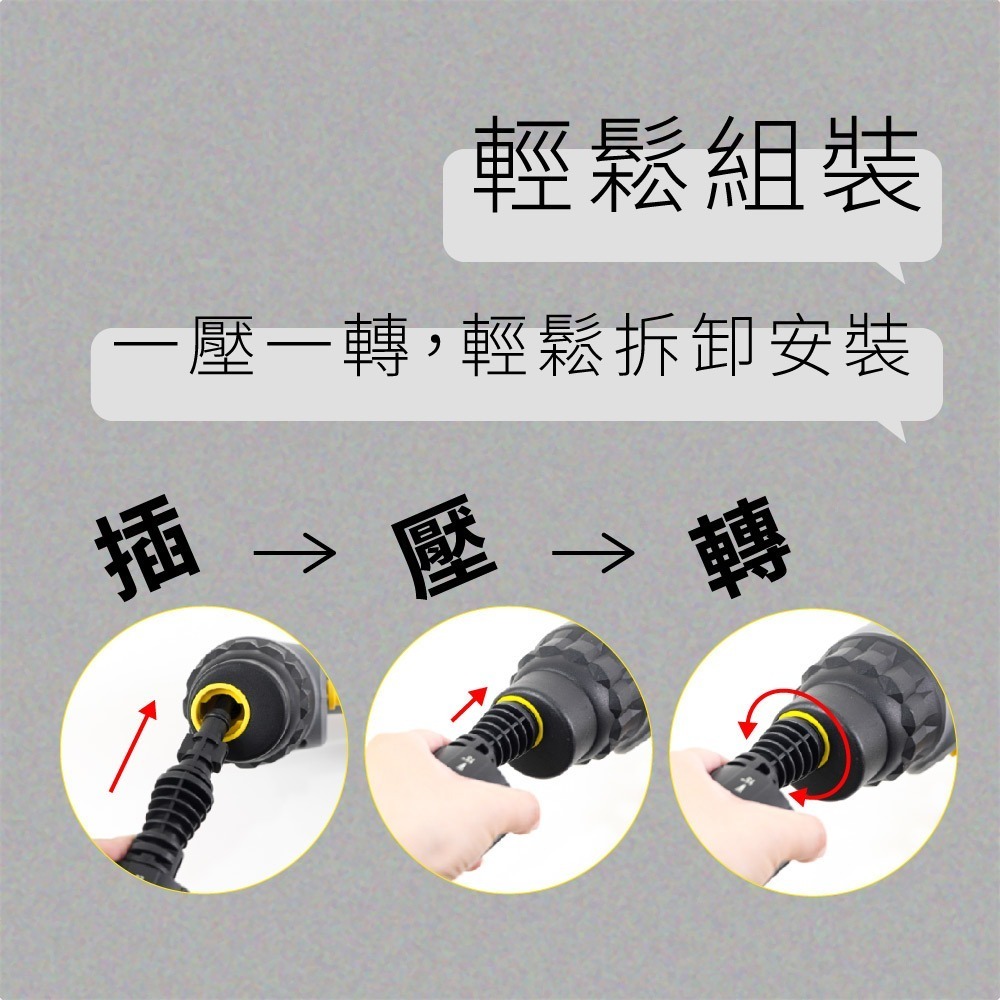 輕鬆組裝

一壓一轉，輕鬆拆卸安裝

插 → 壓 → 轉