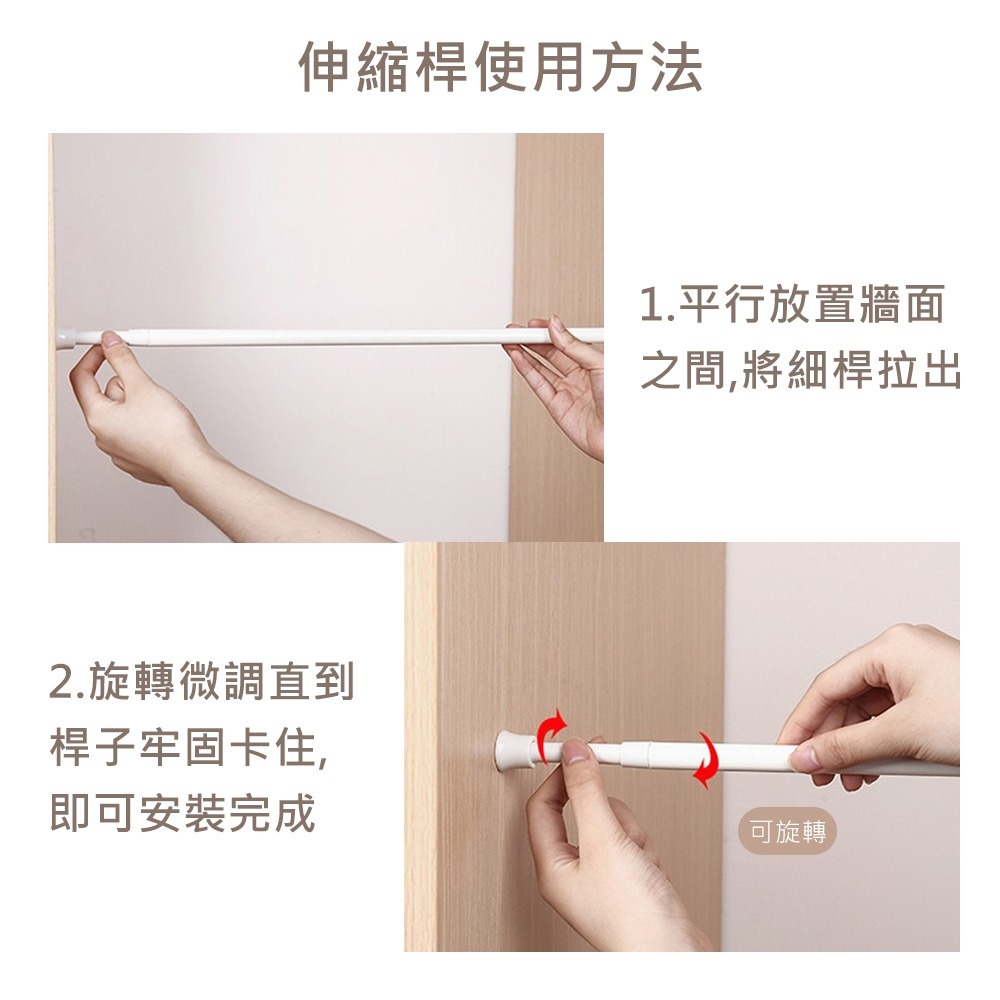 伸縮桿使用方法

1.平行放置牆面之間,將細桿拉出

2.旋轉微調直到桿子牢固卡住,即可安裝完成

可旋轉