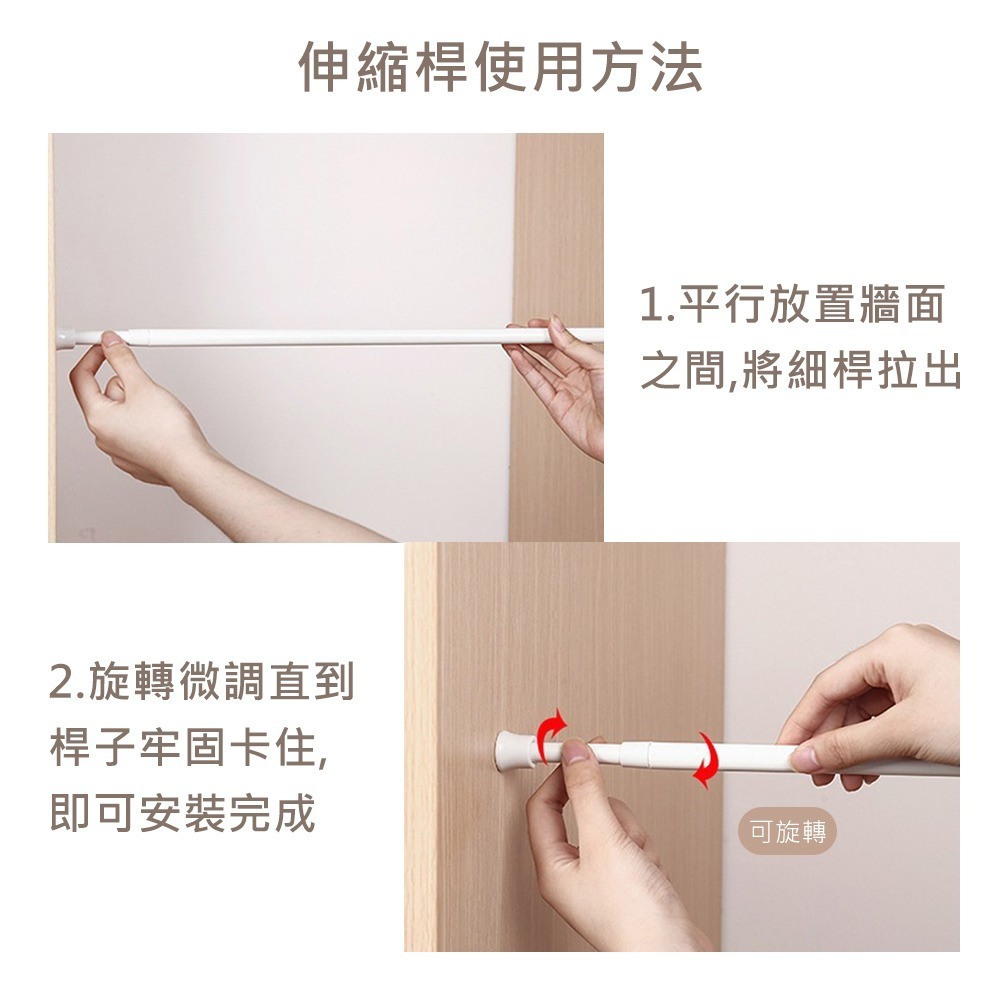 伸縮桿使用方法

1.平行放置牆面之間,將細桿拉出

2.旋轉微調直到桿子牢固卡住,即可安裝完成

可旋轉