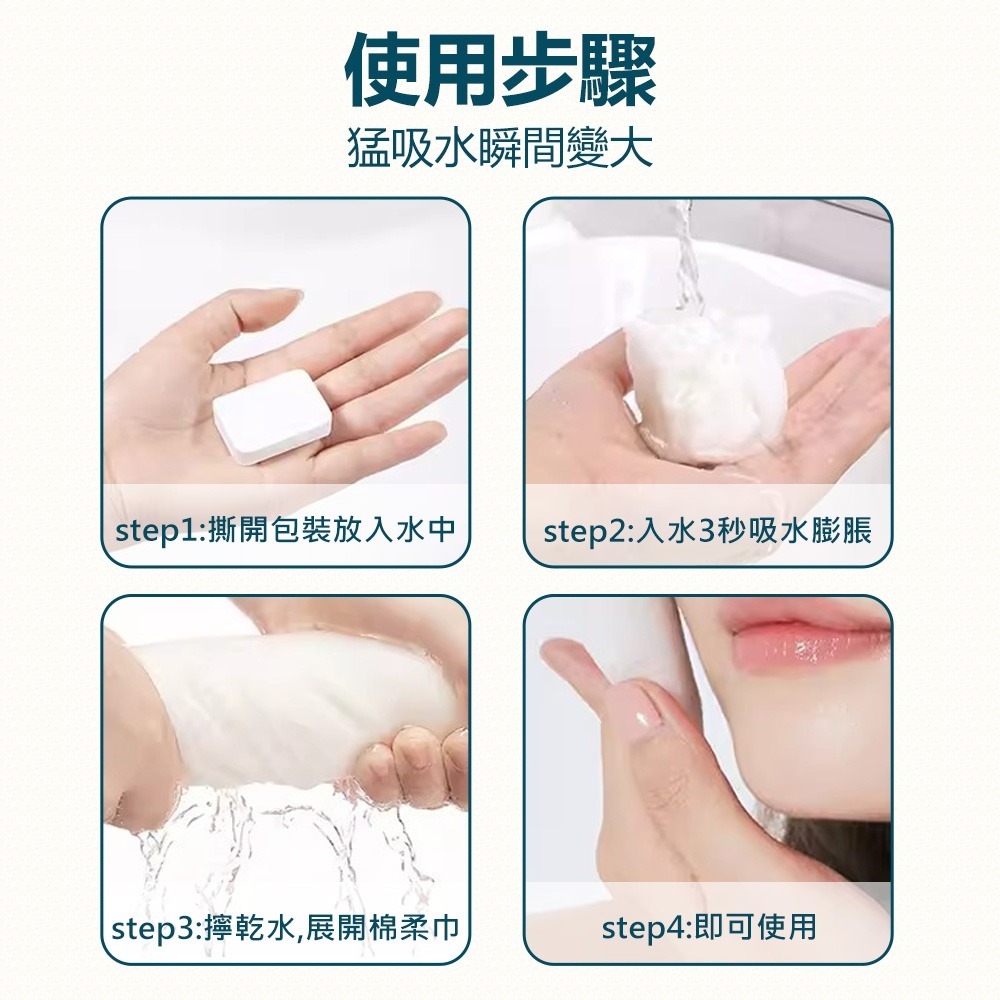 使用步驟

猛吸水瞬間變大

step1:撕開包裝放入水中

step2:入水3秒吸水膨脹

step3:擰乾水,展開棉柔巾

step4:即可使用