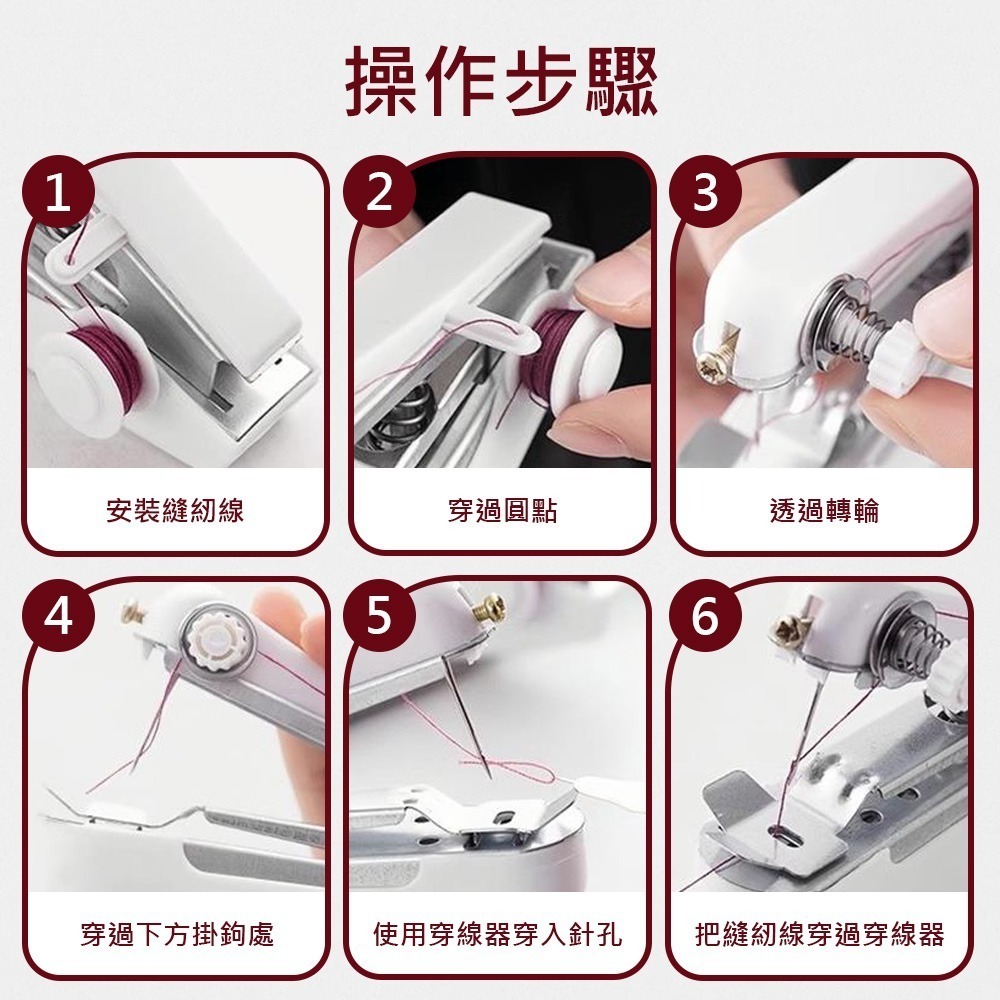 操作步驟

1
安裝縫紉線

2
穿過圓點

3
透過轉輪

4
穿過下方掛鉤處

5
使用穿線器穿入針孔

6
把縫紉線穿過穿線器