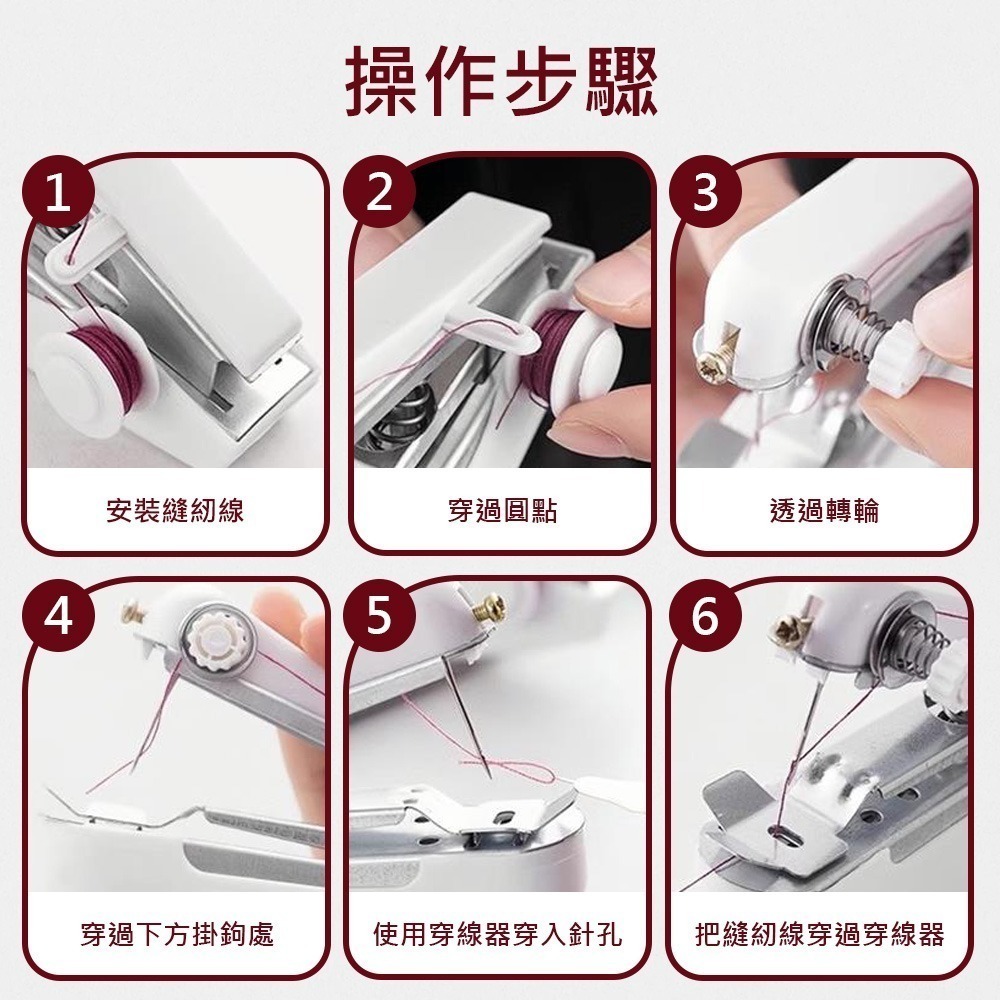 操作步驟

1
安裝縫紉線

2
穿過圓點

3
透過轉輪

4
穿過下方掛鉤處

5
使用穿線器穿入針孔

6
把縫紉線穿過穿線器