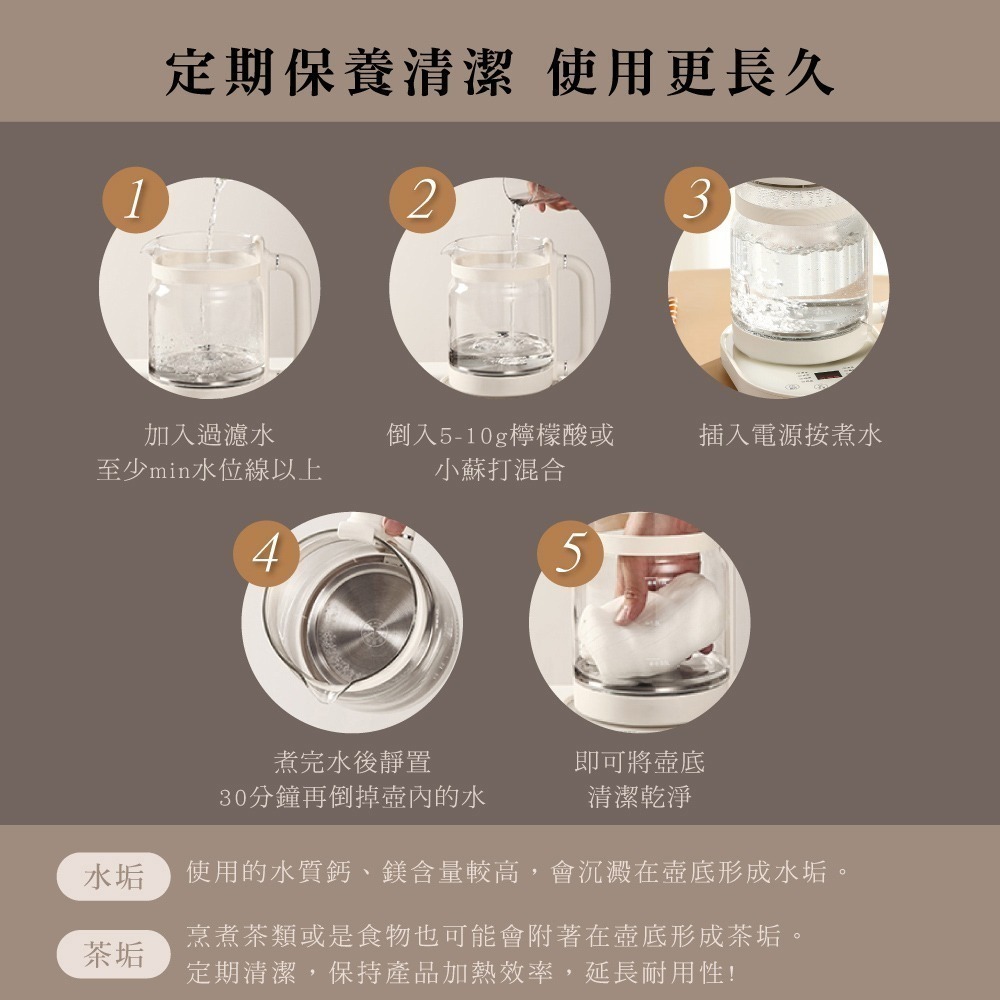 定期保養清潔 使用更長久

1

加入過濾水
至少min水位線以上

2

倒入5-10g檸檬酸或
小蘇打混合

3

插入電源按煮水

4

煮完水後靜置
30分鐘再倒掉壺內的水

5

即可將壺底
清潔乾淨

水垢 使用的水質鈣、鎂含量較高，會沉澱在壺底形成水垢。

茶垢 烹煮茶類或是食物也可能會附著在壺底形成茶垢。
定期清潔，保持產品加熱效率，延長耐用性!