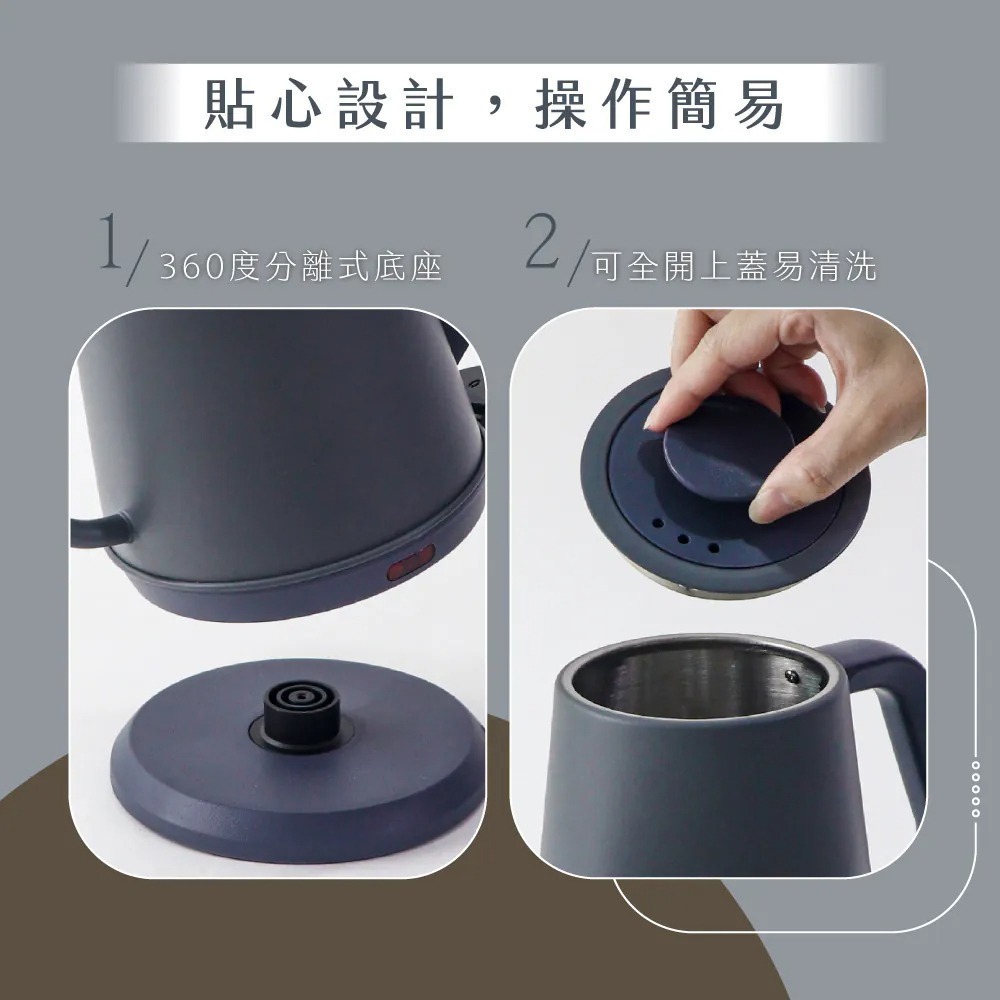 貼心設計，操作簡易

1/ 360度分離式底座

2/ 可全開上蓋易清洗