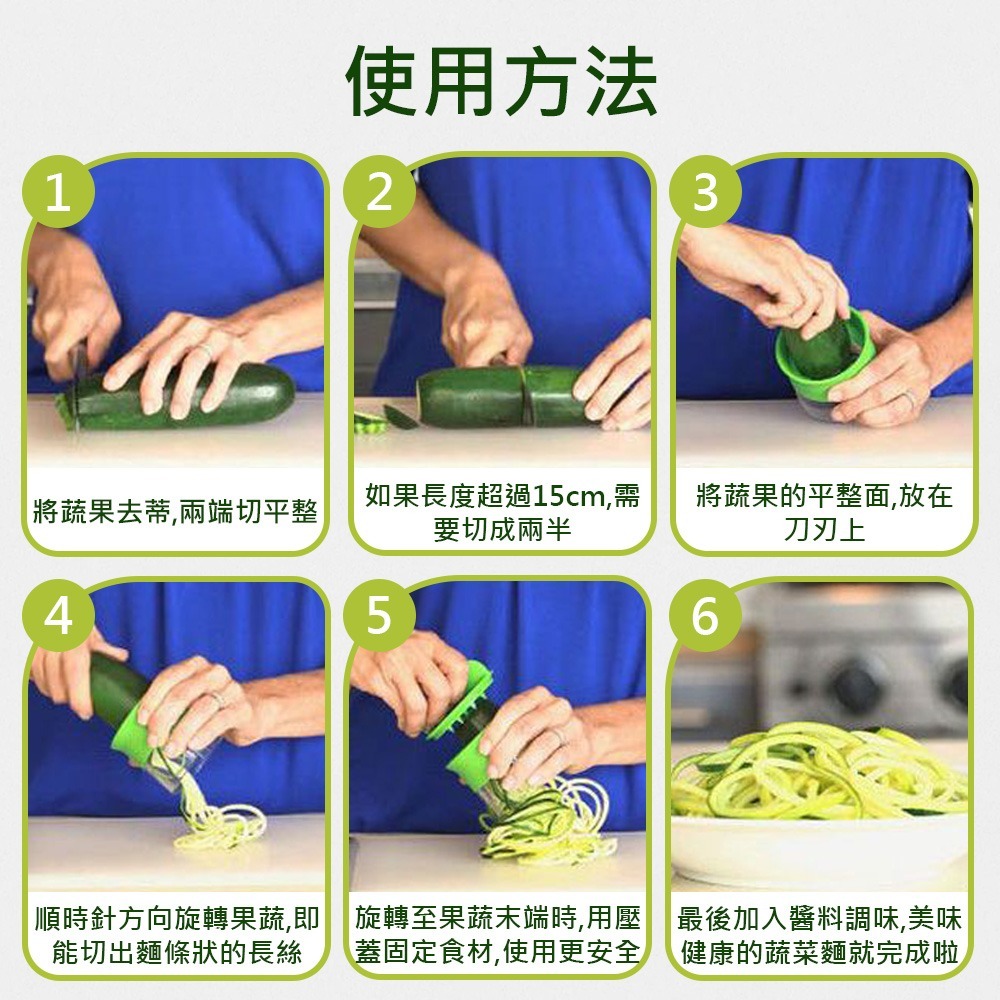 使用方法

1
將蔬果去蒂,兩端切平整

2
如果長度超過15cm,需要切成兩半

3
將蔬果的平整面,放在刀刃上

4
順時針方向旋轉果蔬,即能切出麵條狀的長絲

5
旋轉至果蔬末端時,用壓蓋固定食材,使用更安全

6
最後加入醬料調味,美味健康的蔬菜麵就完成啦