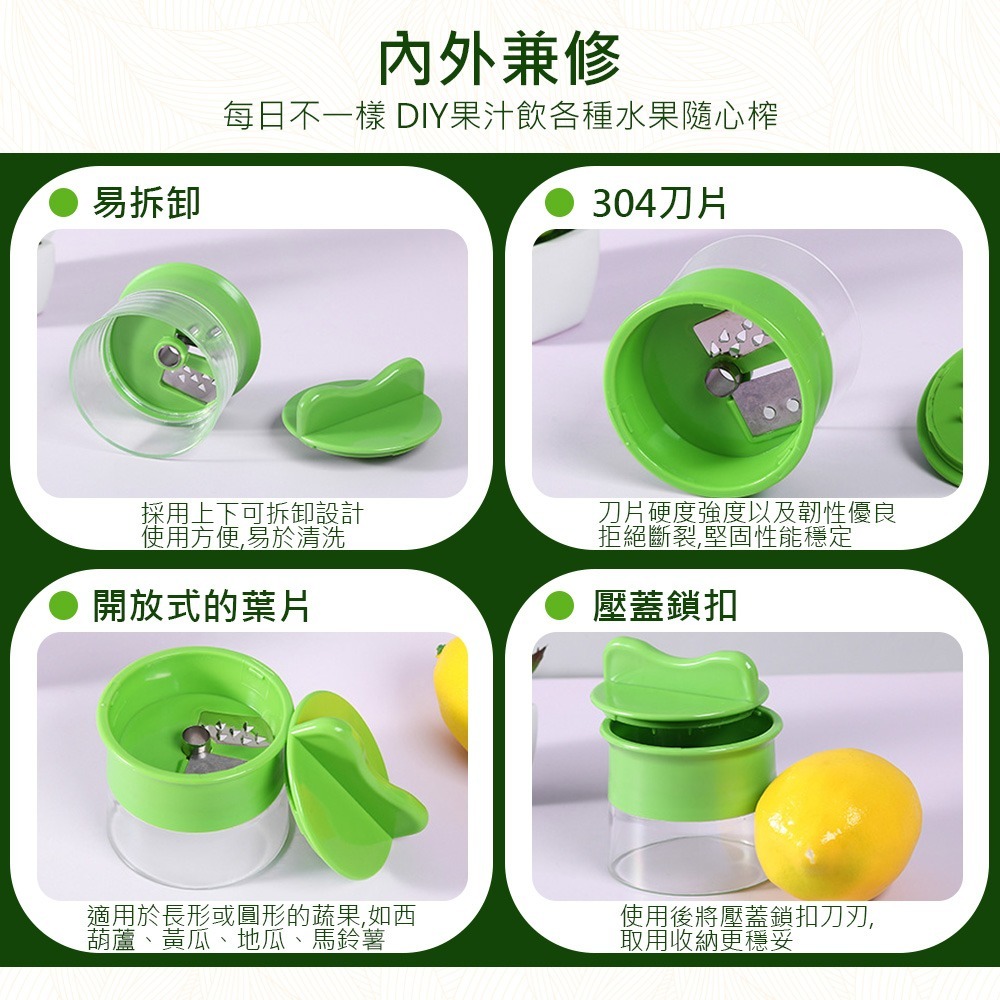 內外兼修

每日不一樣 DIY果汁飲各種水果隨心榨

易拆卸

採用上下可拆卸設計
使用方便,易於清洗

304刀片

刀片硬度強度以及韌性優良
拒絕斷裂,堅固性能穩定

開放式的葉片

適用於長形或圓形的蔬果,如西葫蘆、黃瓜、地瓜、馬鈴薯

壓蓋鎖扣

使用後將壓蓋鎖扣刀刃,
取用收納更穩妥