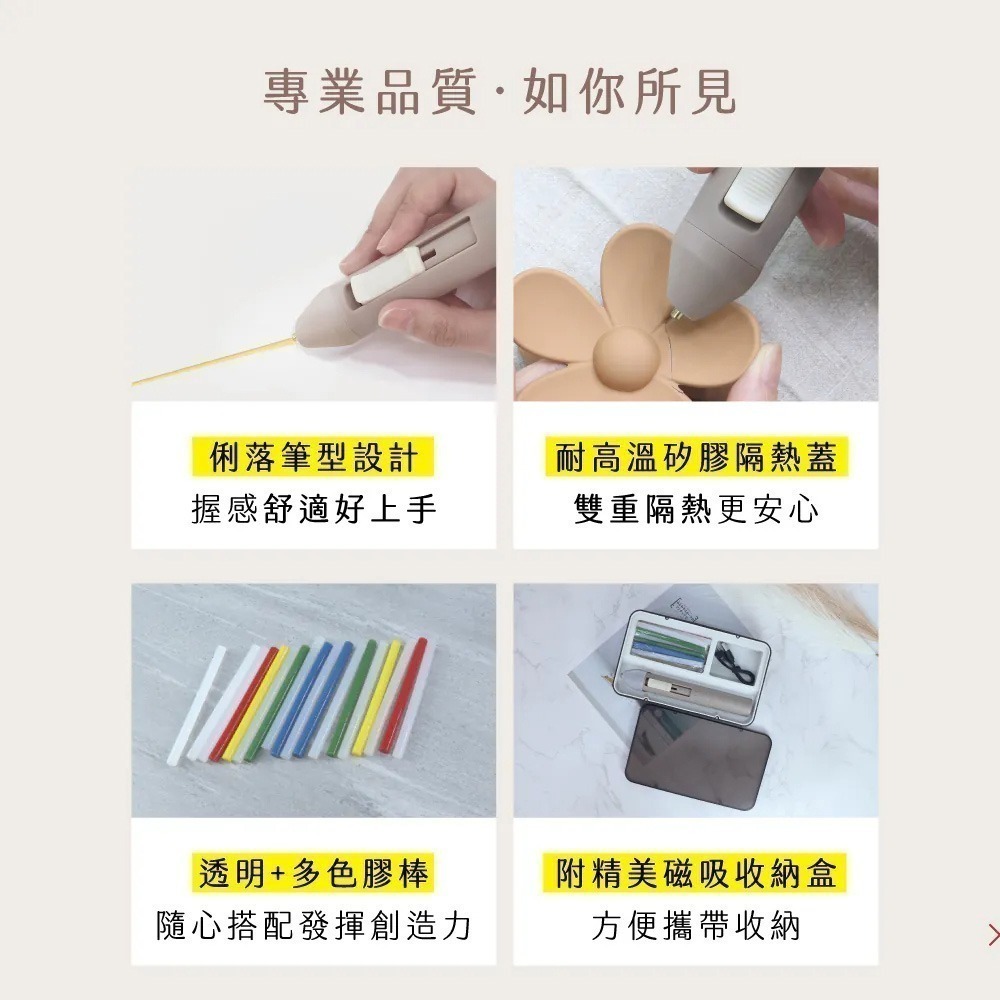 專業品質·如你所見

俐落筆型設計
握感舒適好上手

耐高溫矽膠隔熱蓋
雙重隔熱更安心

透明+多色膠棒
隨心搭配發揮創造力

附精美磁吸收納盒
方便攜帶收納