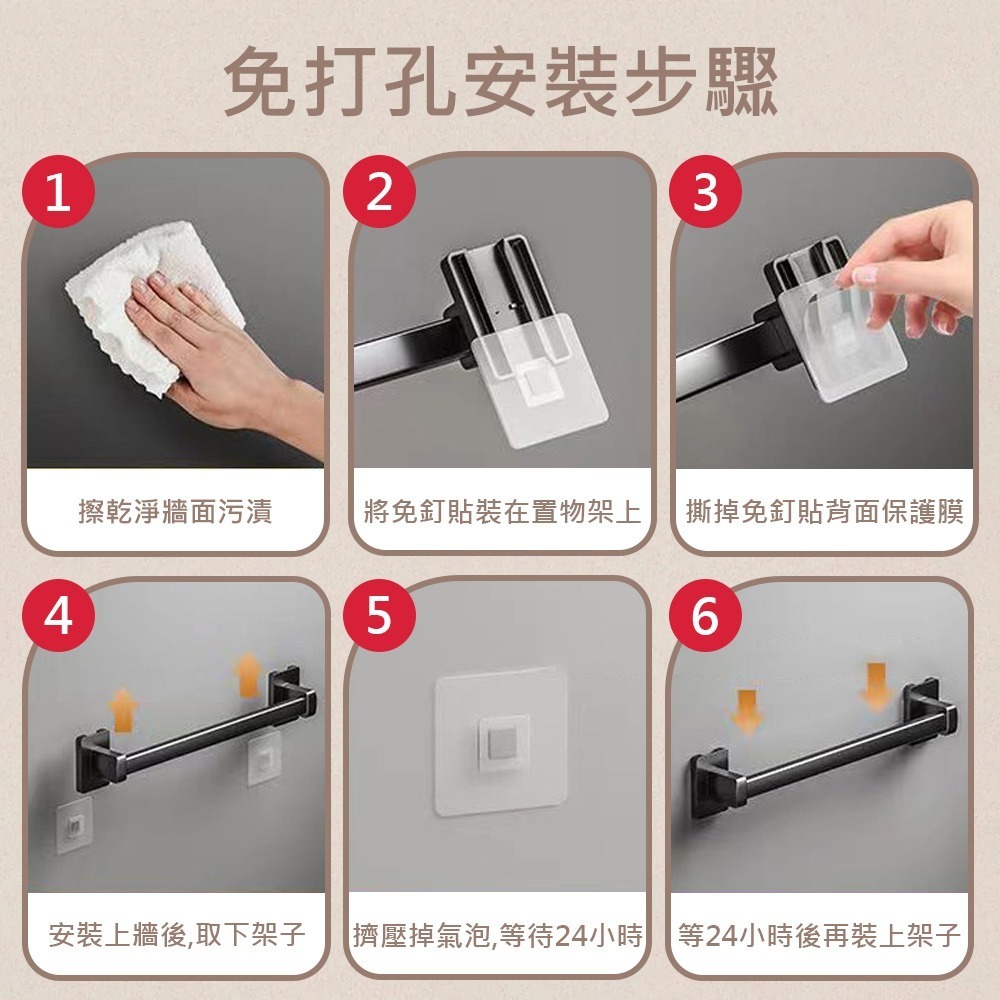 免打孔安裝步驟

1
擦乾淨牆面污漬

2
將免釘貼裝在置物架上

3
撕掉免釘貼背面保護膜

4
安裝上牆後,取下架子

5
擠壓掉氣泡,等待24小時

6
等24小時後再裝上架子