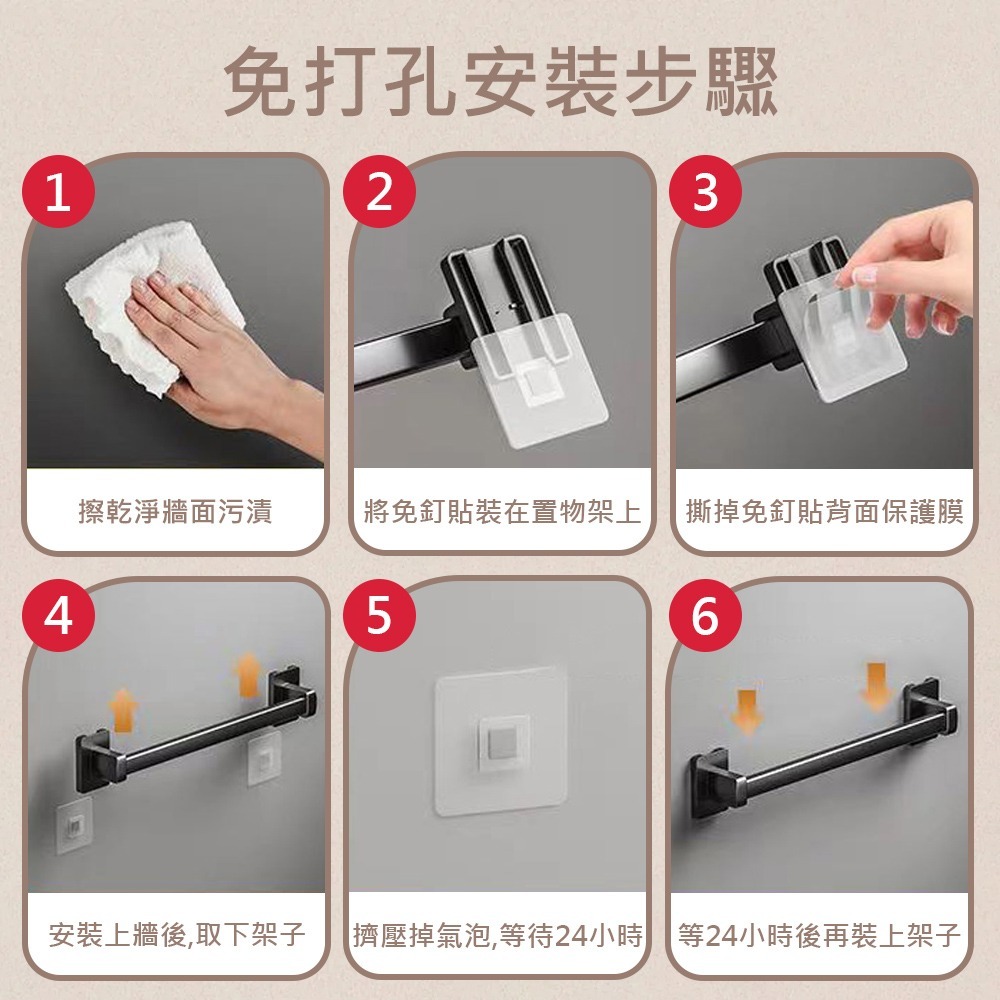 免打孔安裝步驟

1
擦乾淨牆面污漬

2
將免釘貼裝在置物架上

3
撕掉免釘貼背面保護膜

4
安裝上牆後,取下架子

5
擠壓掉氣泡,等待24小時

6
等24小時後再裝上架子