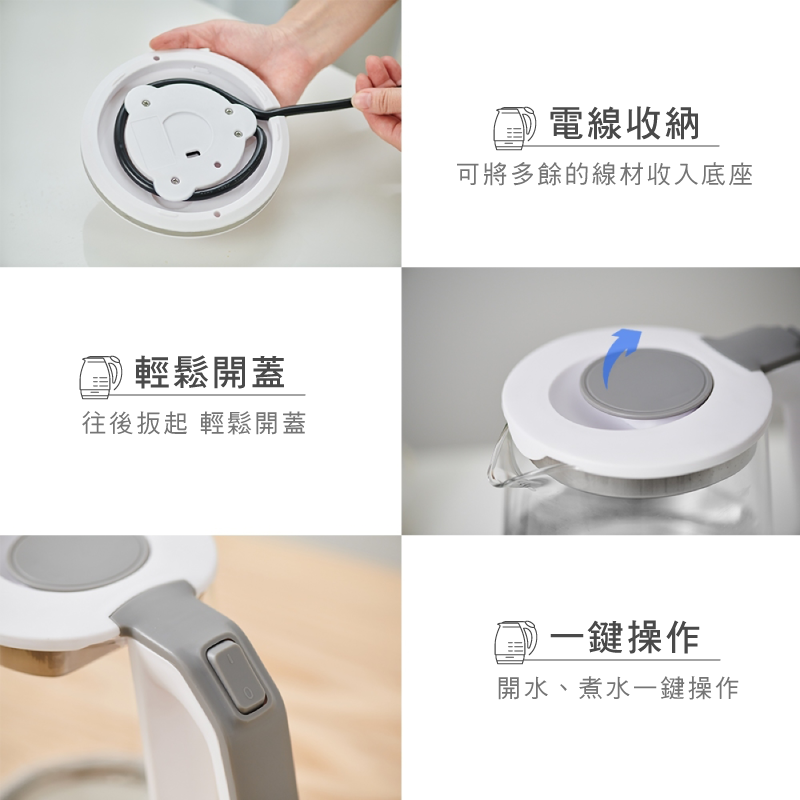 電線收納

可將多餘的線材收入底座

輕鬆開蓋

往後扳起 輕鬆開蓋

一鍵操作

開水、煮水一鍵操作