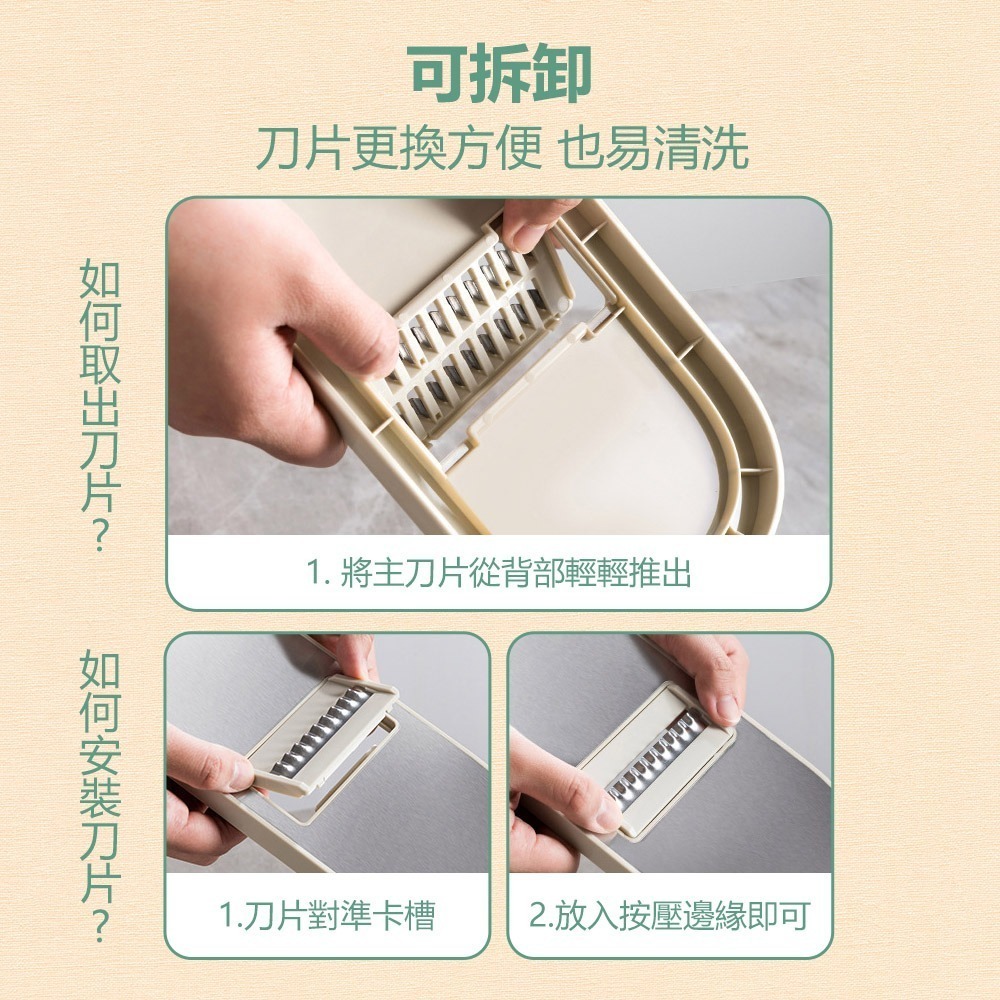 可拆卸

刀片更換方便 也易清洗

如何取出刀片？

1. 將主刀片從背部輕輕推出

如何安裝刀片？

1.刀片對準卡槽

2.放入按壓邊緣即可