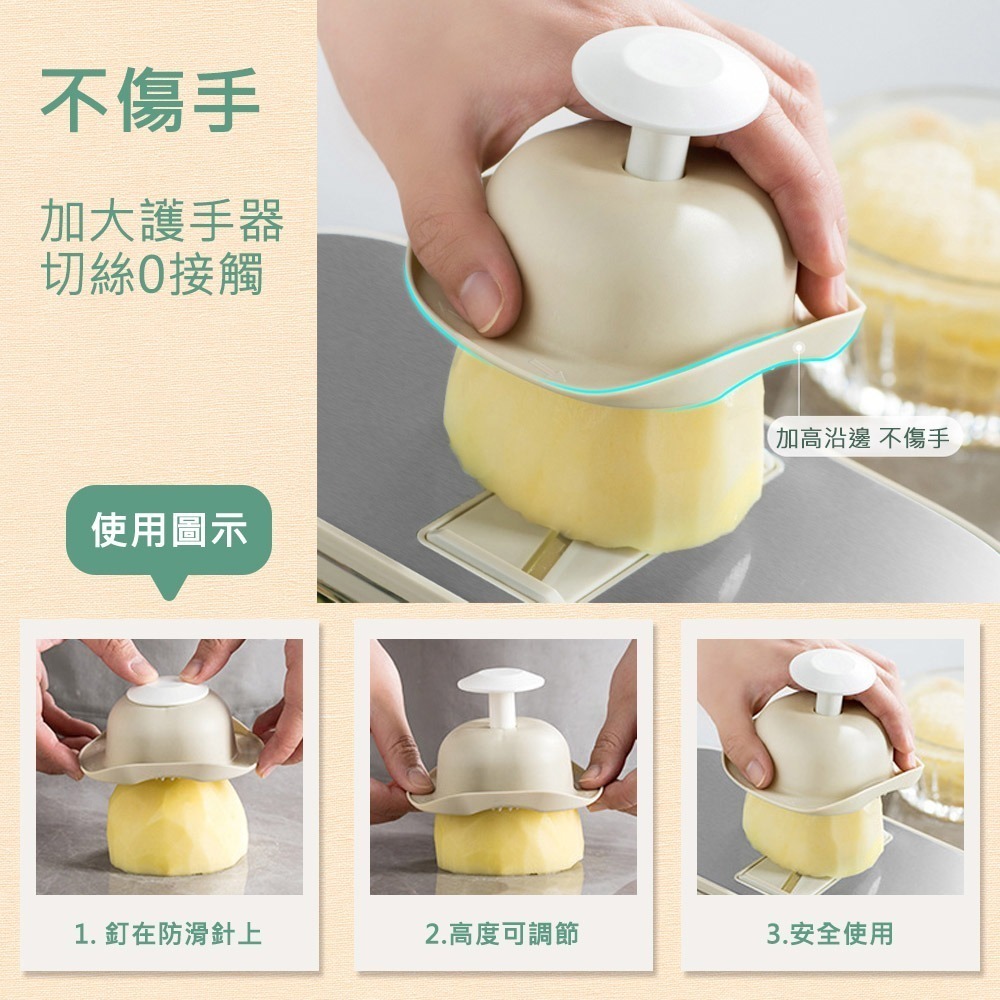 不傷手

加大護手器
切絲0接觸

加高沿邊 不傷手

使用圖示

1. 釘在防滑針上

2.高度可調節

3.安全使用