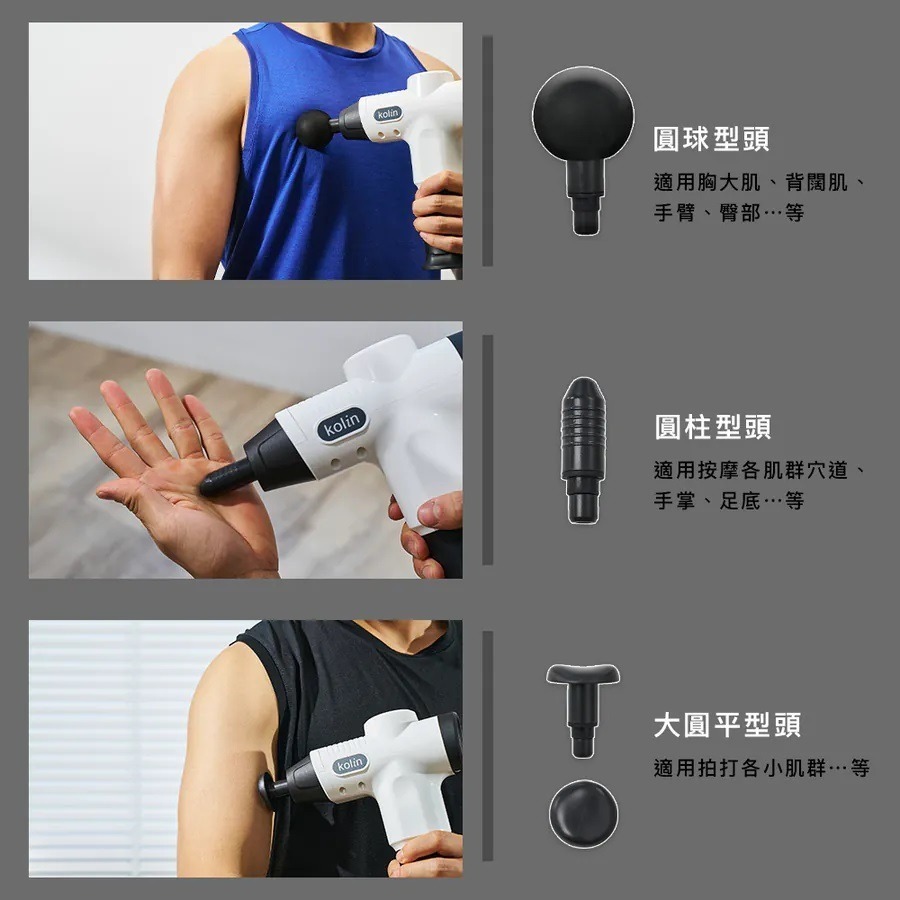 kolin

圓球型頭

適用胸大肌、背闊肌、手臂、臀部…等

kolin

圓柱型頭

適用按摩各肌群穴道、手掌、足底…等

kolin

大圓平型頭

適用拍打各小肌群…等