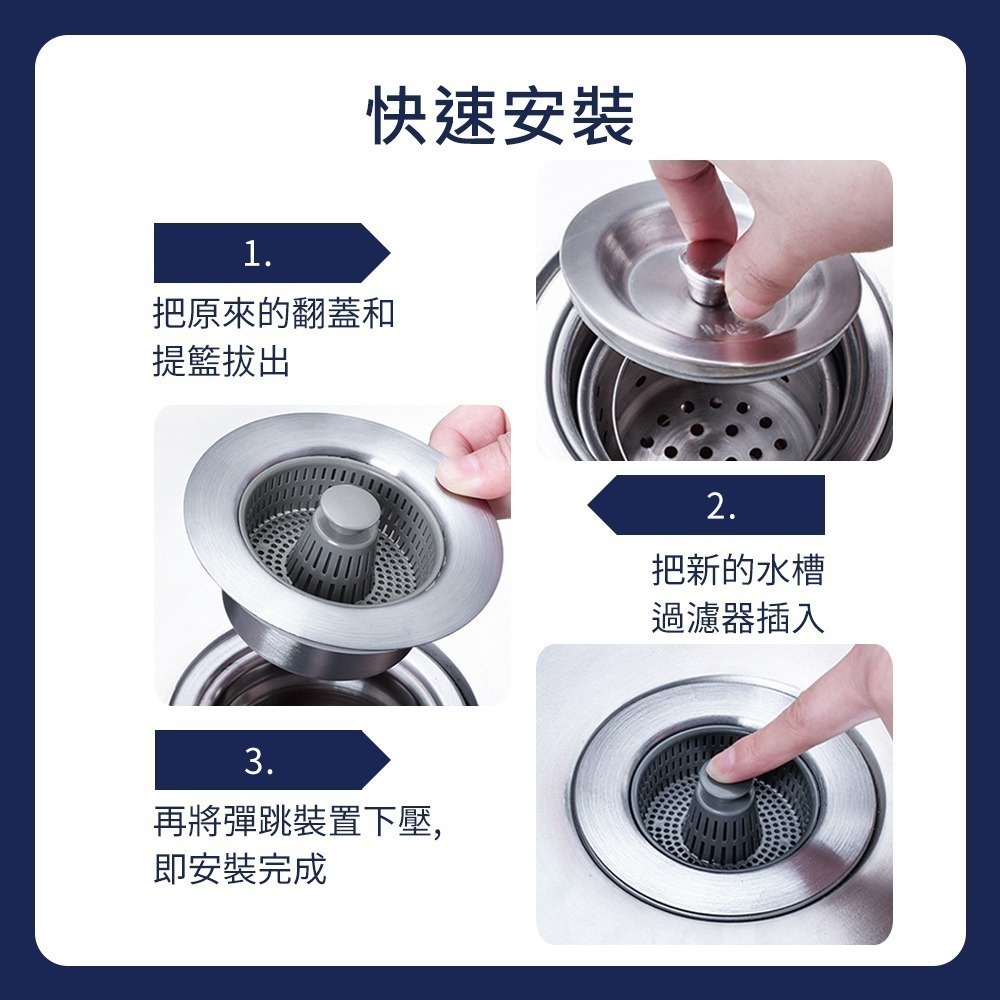 快速安裝

1.

把原來的翻蓋和提籃拔出

2.

把新的水槽過濾器插入

3.

再將彈跳裝置下壓，即安裝完成