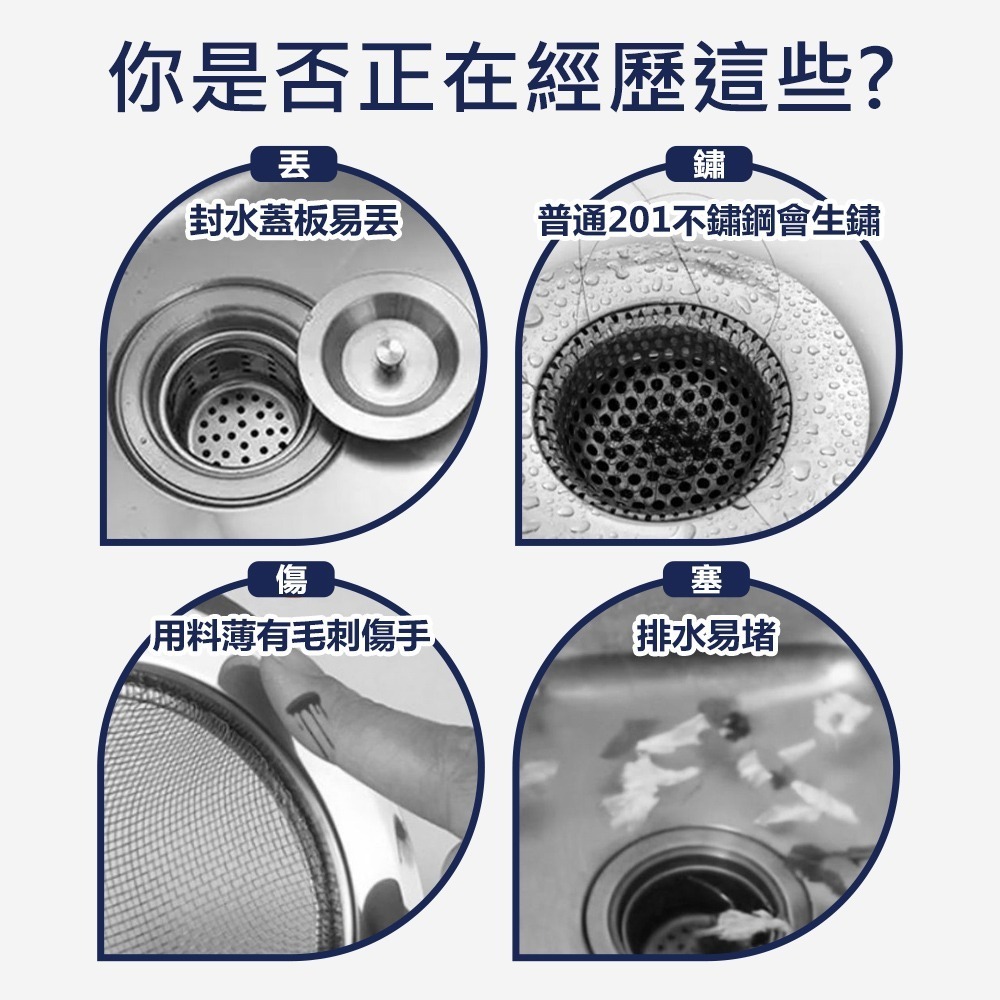 你是否正在經歷這些?

丟

封水蓋板易丟

鏽

普通201不鏽鋼會生鏽

傷

用料薄有毛刺傷手

塞

排水易堵