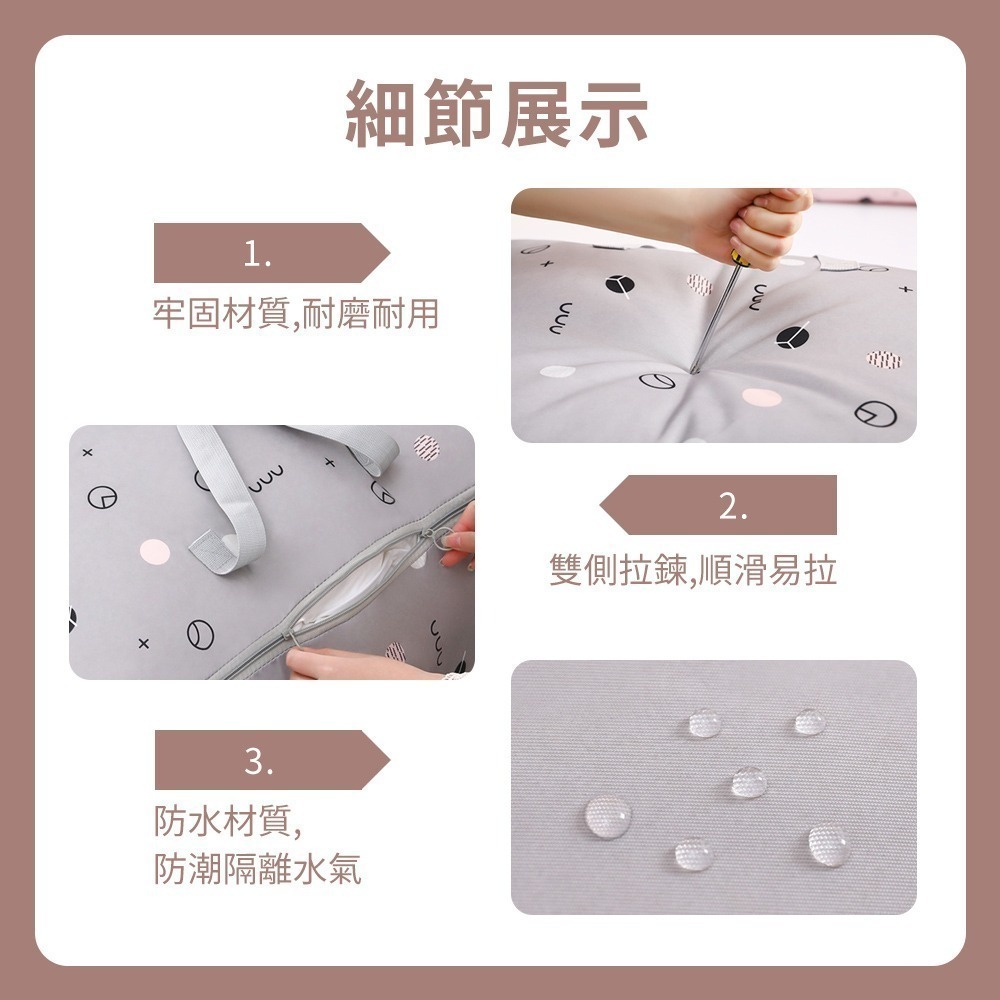 細節展示

1.

牢固材質,耐磨耐用

2.

雙側拉鍊,順滑易拉

3.

防水材質,
防潮隔離水氣