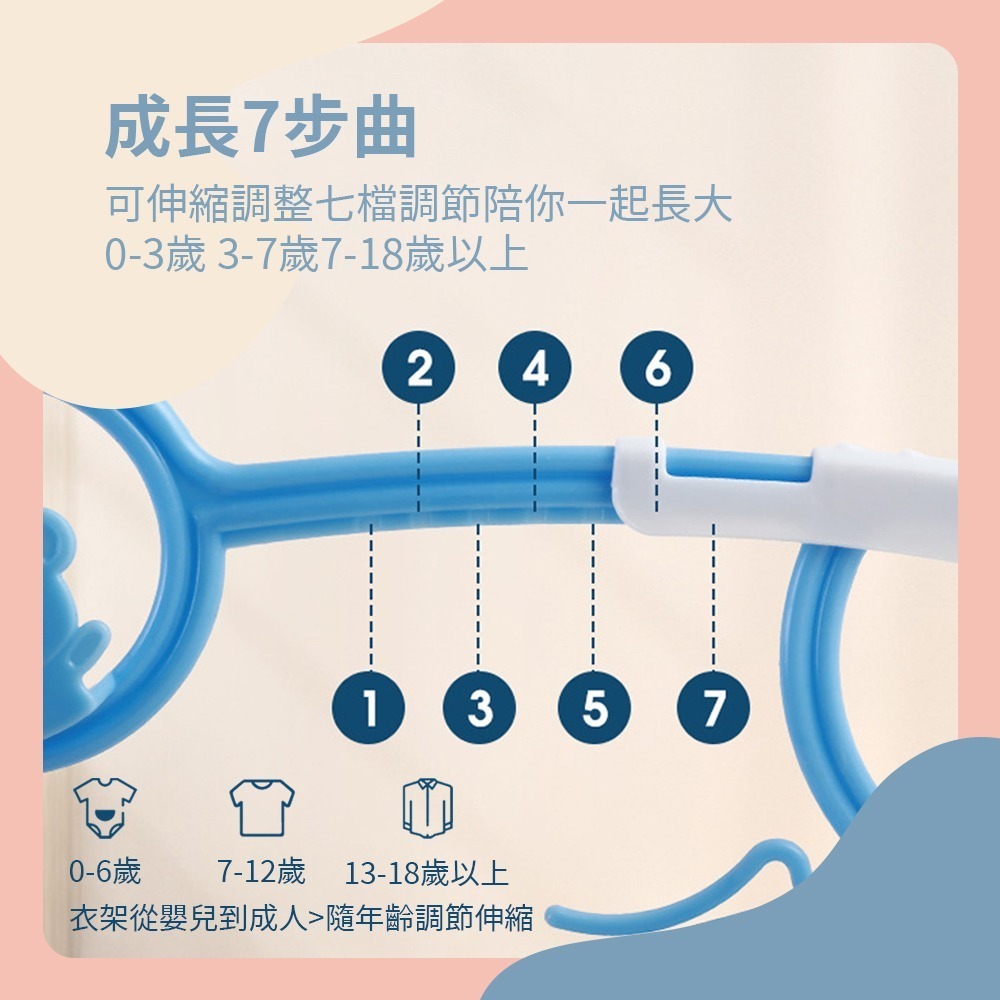 成長7步曲

可伸縮調整七檔調節陪你一起長大
0-3歲 3-7歲7-18歲以上

2 4 6

1 3 5 7

0-6歲 7-12歲 13-18歲以上
衣架從嬰兒到成人>隨年齡調節伸縮