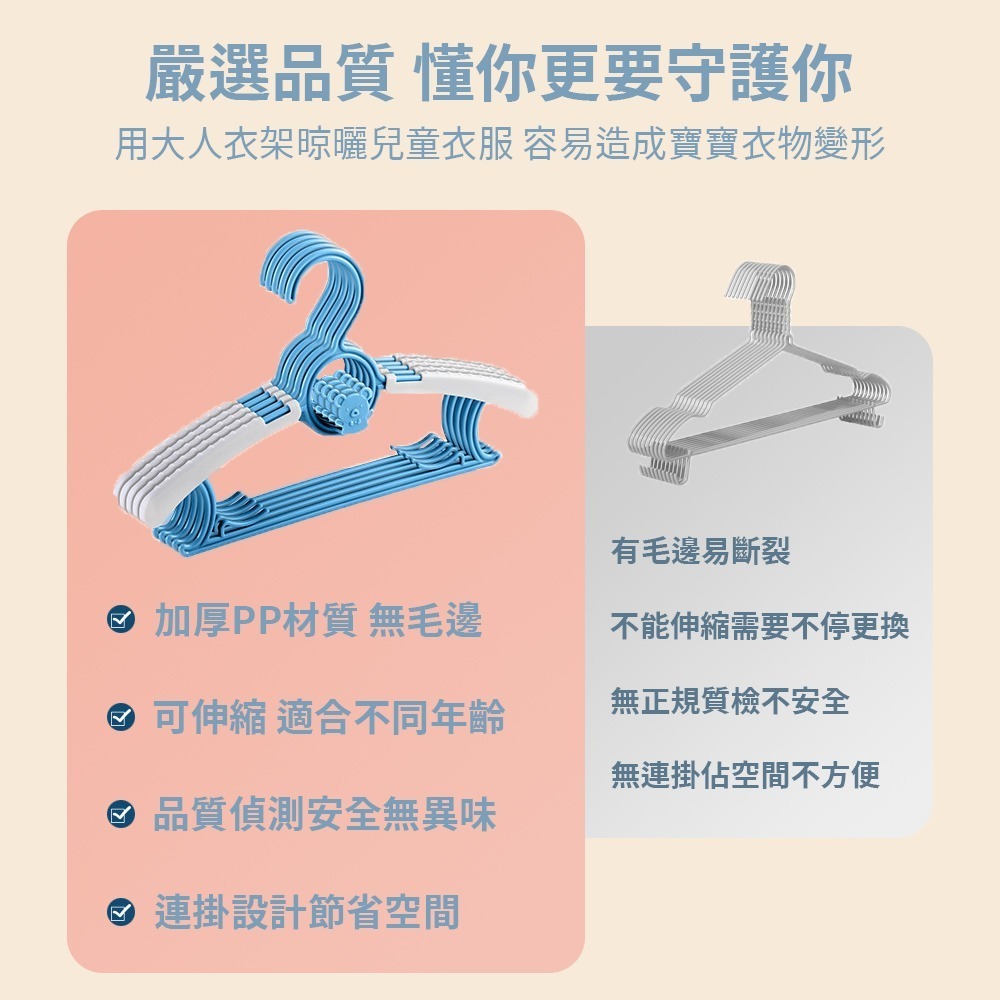 嚴選品質 懂你更要守護你
用大人衣架晾曬兒童衣服 容易造成寶寶衣物變形

加厚PP材質 無毛邊

可伸縮 適合不同年齡

品質偵測安全無異味

連掛設計節省空間

有毛邊易斷裂

不能伸縮需要不停更換

無正規質檢不安全

無連掛佔空間不方便