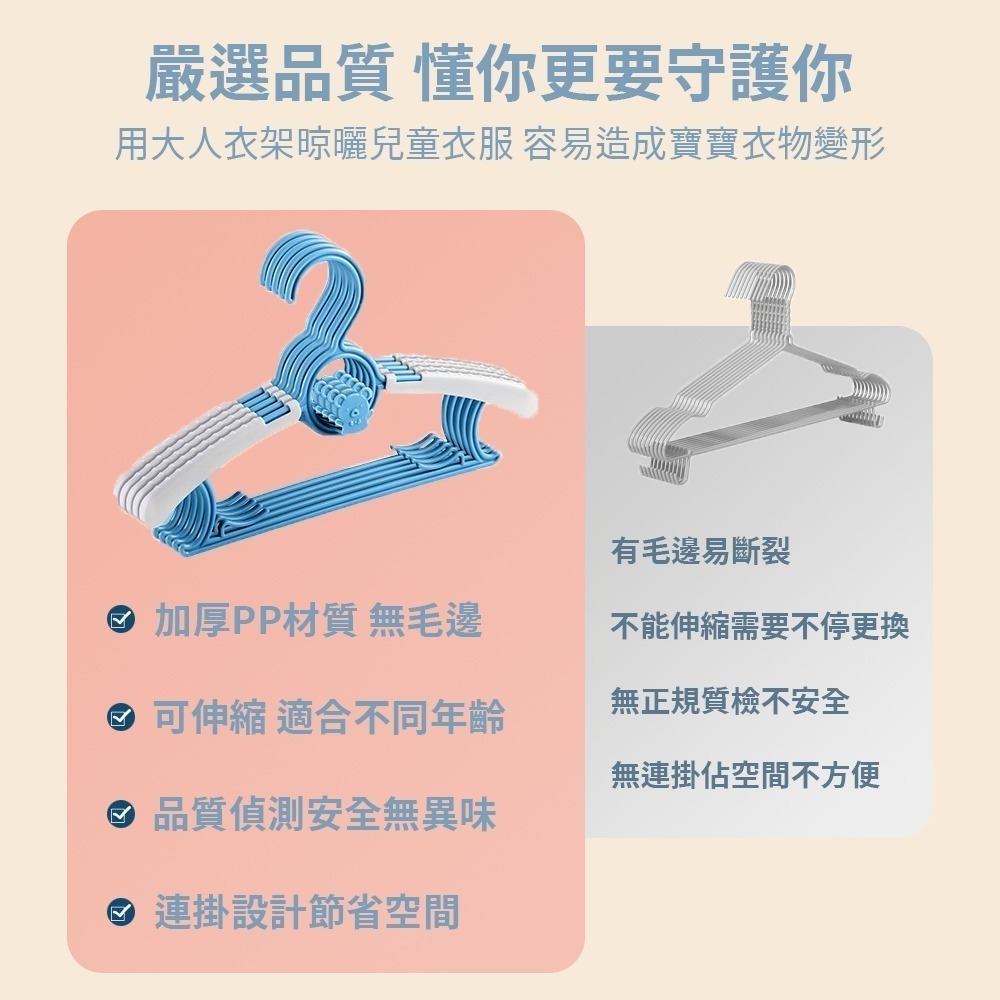 嚴選品質 懂你更要守護你
用大人衣架晾曬兒童衣服 容易造成寶寶衣物變形

加厚PP材質 無毛邊

可伸縮 適合不同年齡

品質偵測安全無異味

連掛設計節省空間

有毛邊易斷裂

不能伸縮需要不停更換

無正規質檢不安全

無連掛佔空間不方便