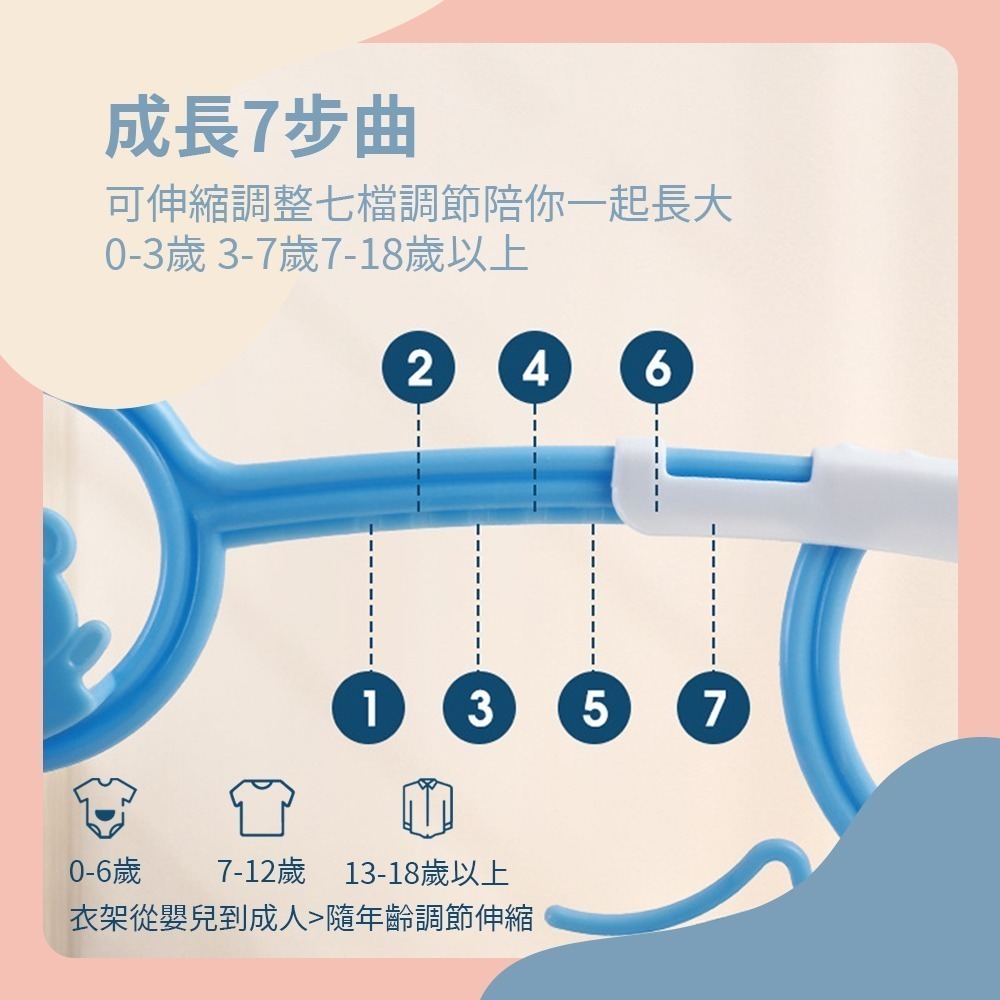 成長7步曲

可伸縮調整七檔調節陪你一起長大
0-3歲 3-7歲7-18歲以上

2 4 6

1 3 5 7

0-6歲 7-12歲 13-18歲以上
衣架從嬰兒到成人>隨年齡調節伸縮