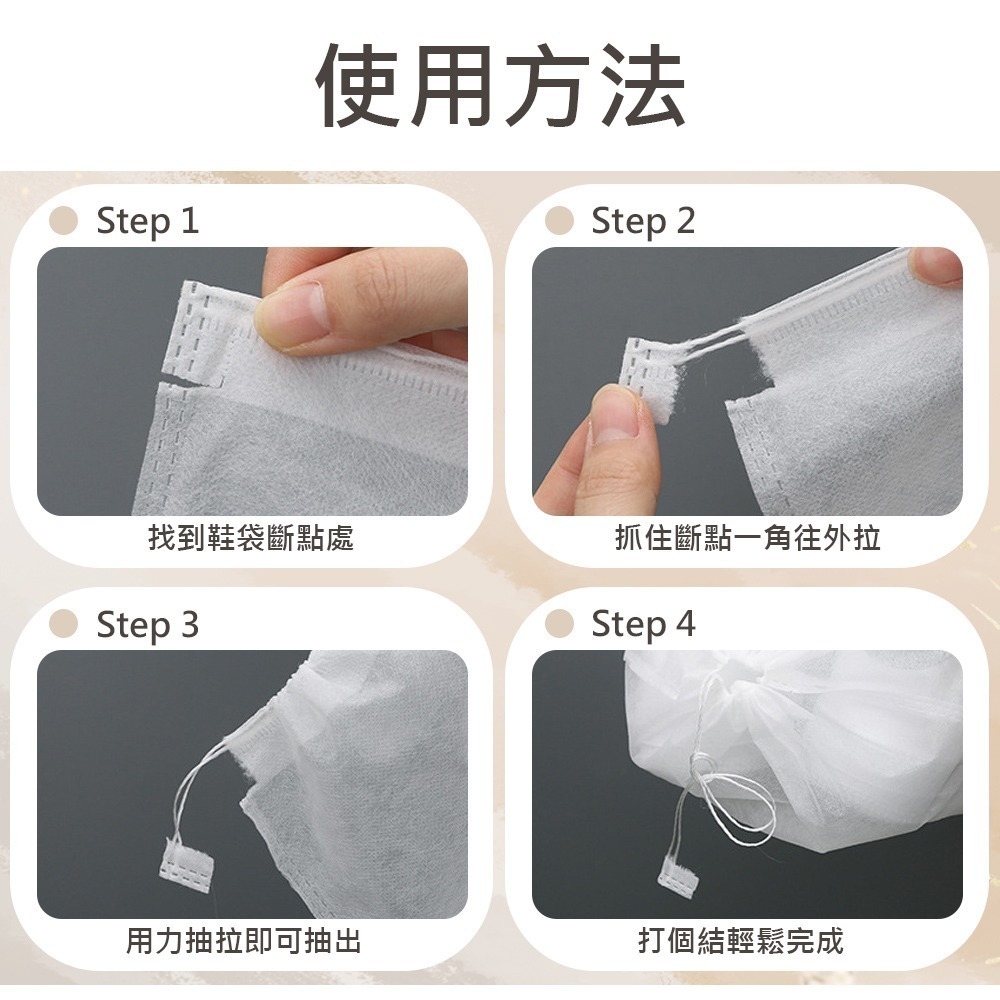 使用方法

Step 1

找到鞋袋斷點處

Step 2

抓住斷點一角往外拉

Step 3

用力抽拉即可抽出

Step 4

打個結輕鬆完成