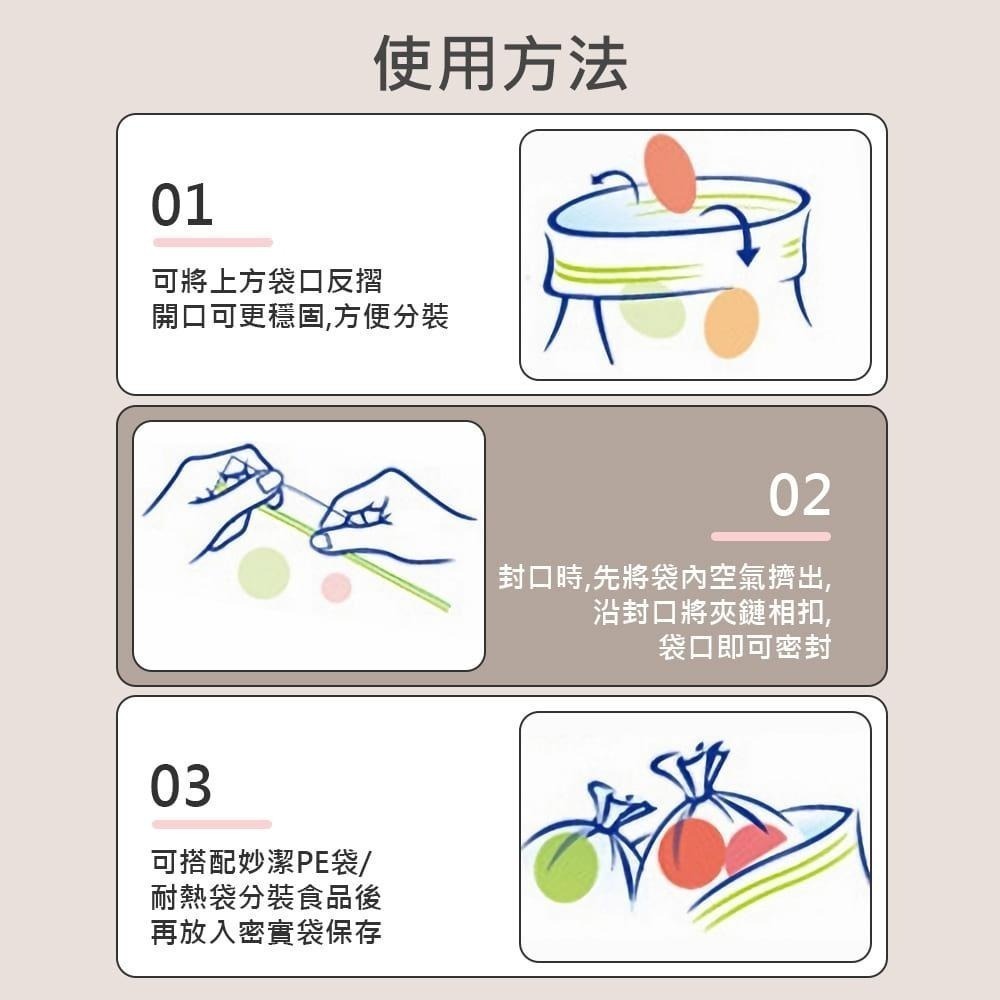 使用方法

01

可將上方袋口反摺
開口可更穩固,方便分裝

02

封口時,先將袋內空氣擠出,
沿封口將夾鏈相扣,
袋口即可密封

03

可搭配妙潔PE袋/
耐熱袋分裝食品後
再放入密實袋保存