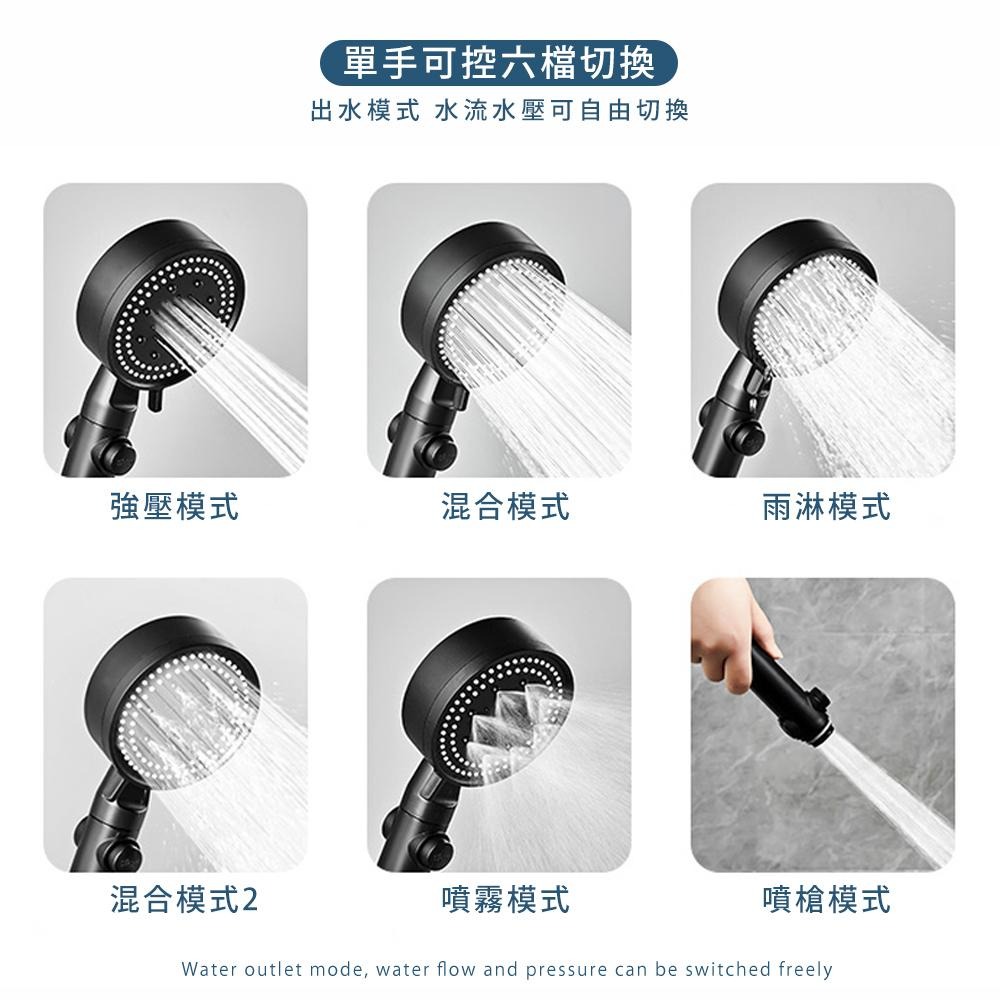 單手可控六檔切換

出水模式 水流水壓可自由切換

強壓模式

混合模式

雨淋模式

混合模式2

噴霧模式

噴槍模式

Water outlet mode, water flow and pressure can be switched freely