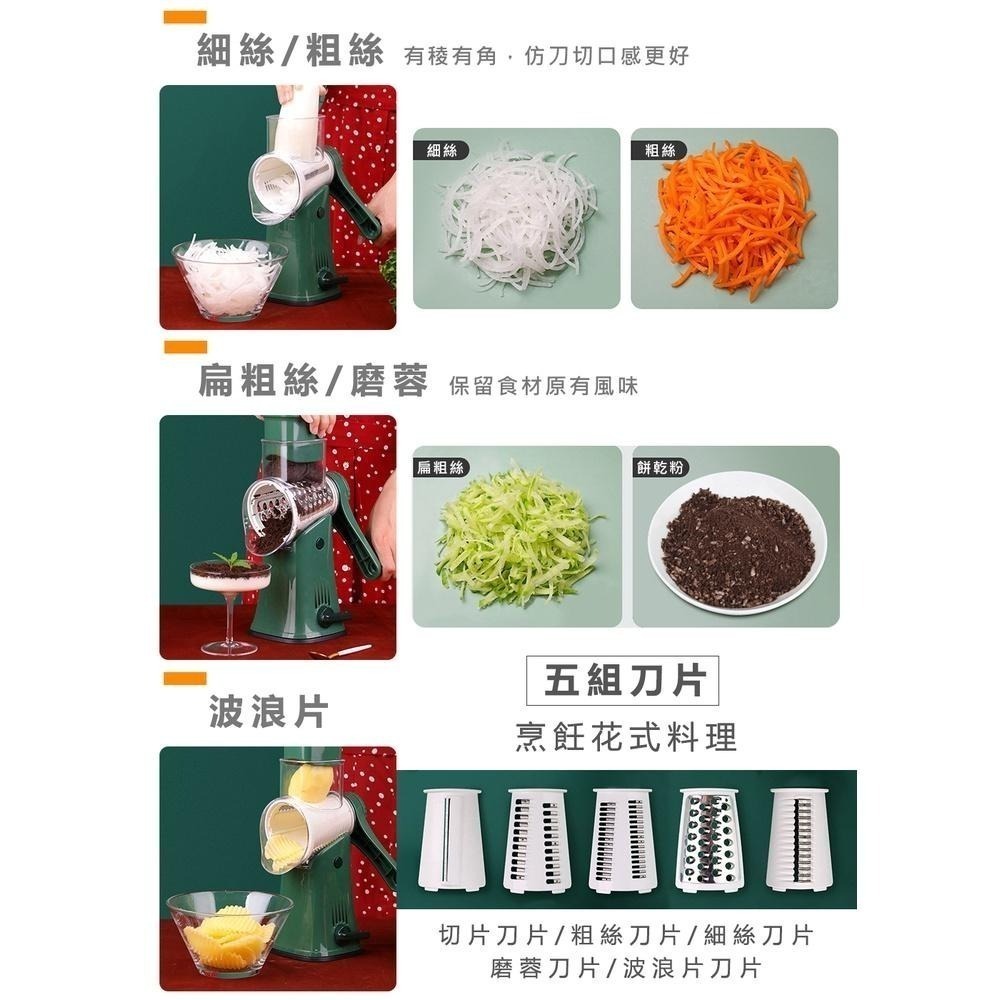 細絲/粗絲 有稜有角，仿刀切口感更好

細絲

粗絲

扁粗絲/磨蓉 保留食材原有風味

扁粗絲

餅乾粉

波浪片

五組刀片

烹飪花式料理

切片刀片/粗絲刀片/細絲刀片
磨蓉刀片/波浪片刀片