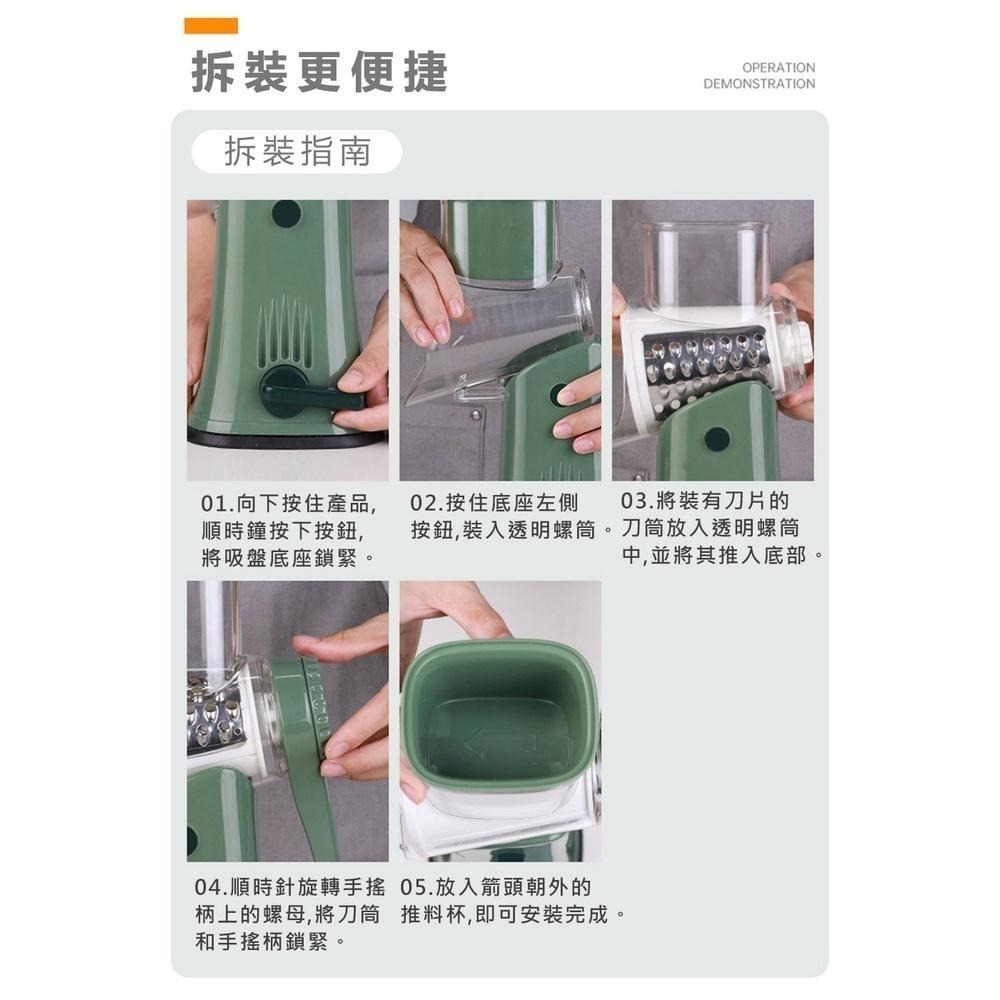 拆裝更便捷

OPERATION DEMONSTRATION

拆裝指南

01.向下按住產品,順時鐘按下按鈕,將吸盤底座鎖緊。

02.按住底座左側按鈕,裝入透明螺筒。

03.將裝有刀片的刀筒放入透明螺筒中,並將其推入底部。

04.順時針旋轉手搖柄上的螺母,將刀筒和手搖柄鎖緊。

05.放入箭頭朝外的推料杯,即可安裝完成。