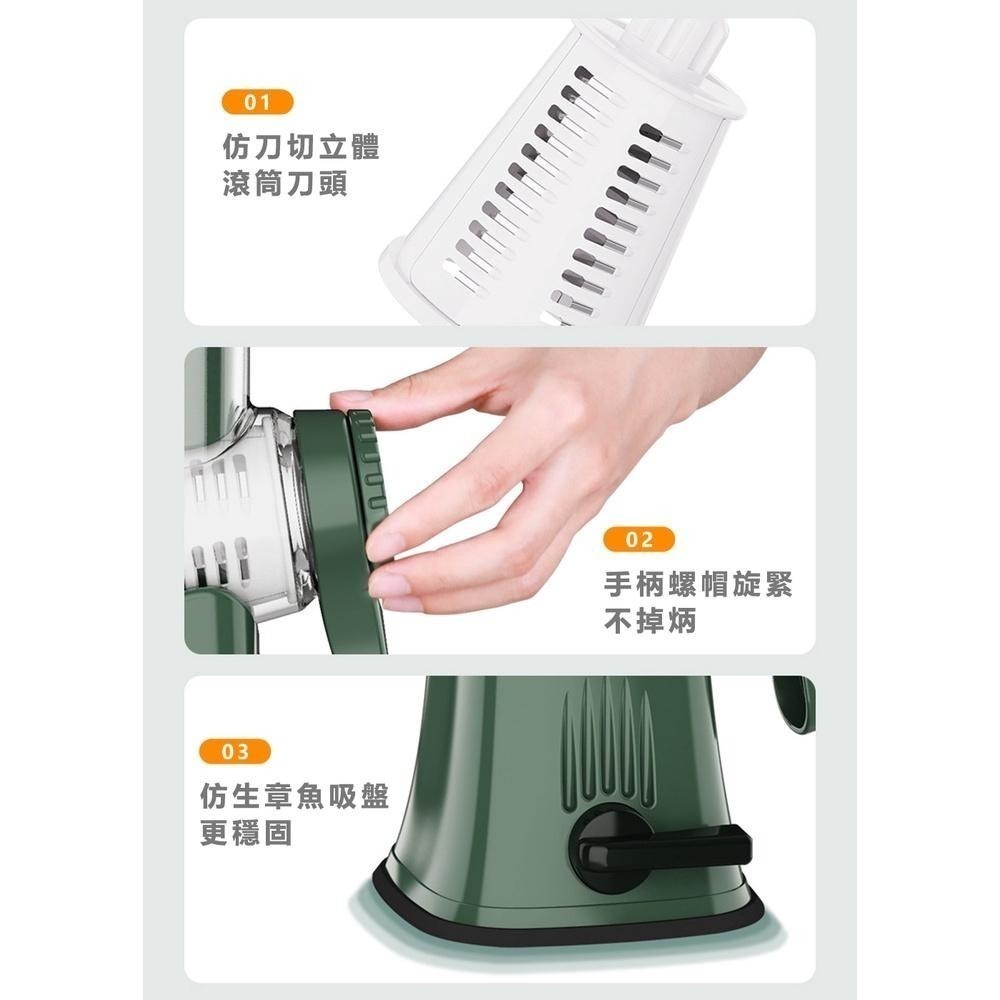 01

仿刀切立體
滾筒刀頭

02

手柄螺帽旋緊
不掉炳

03

仿生章魚吸盤
更穩固