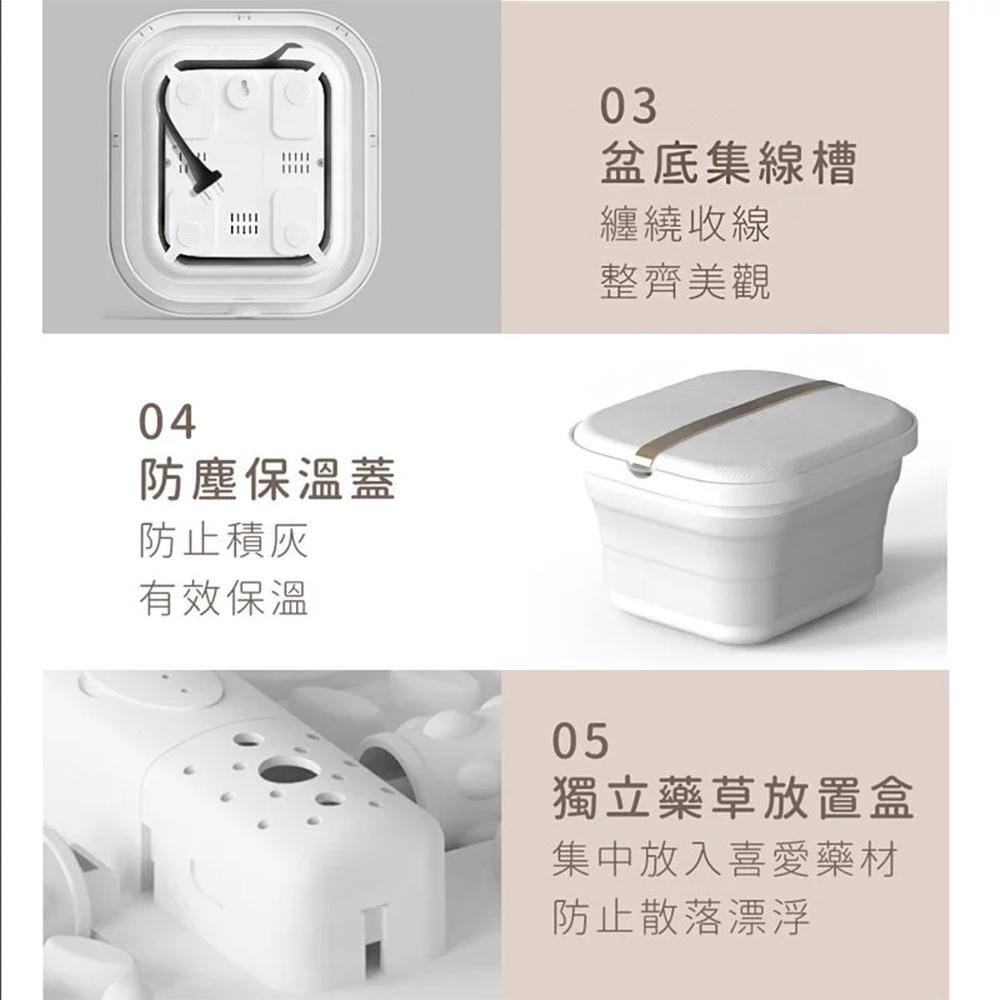 03
盆底集線槽
纏繞收線
整齊美觀

04
防塵保溫蓋
防止積灰
有效保溫

05
獨立藥草放置盒
集中放入喜愛藥材
防止散落漂浮