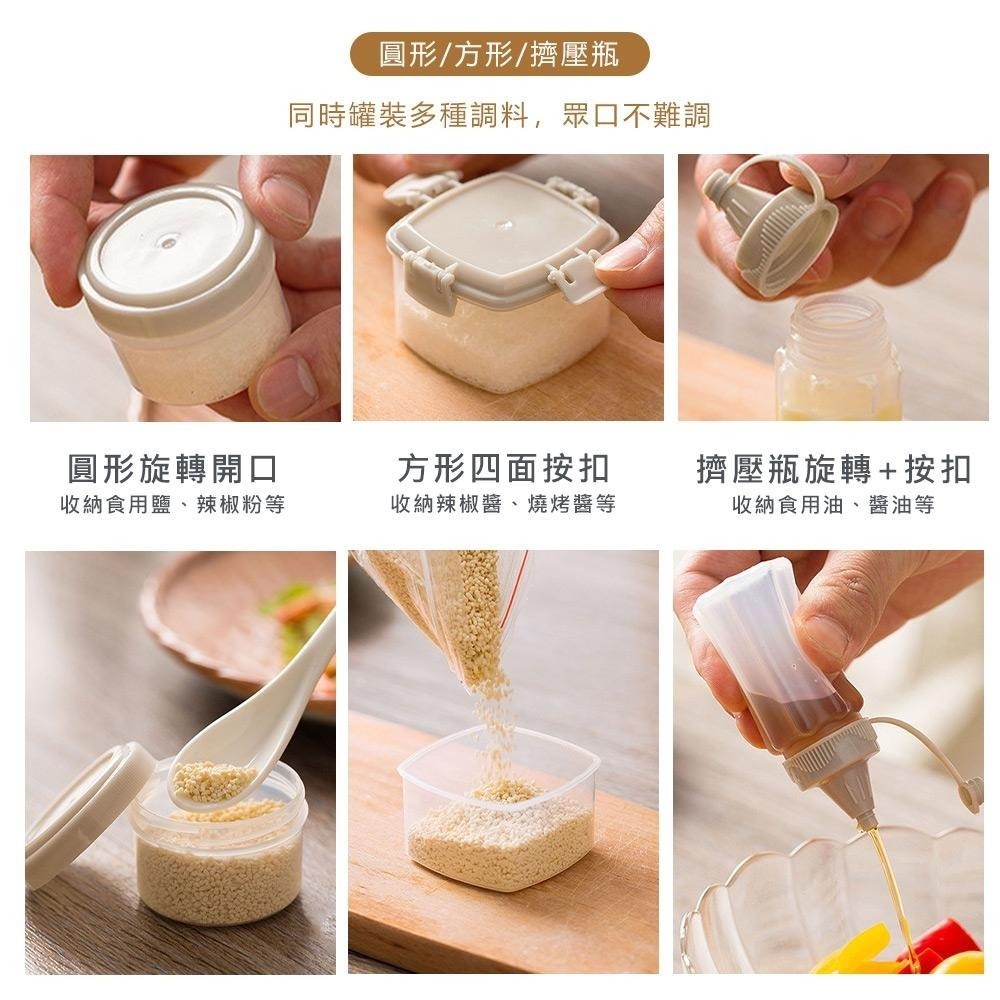 圓形/方形/擠壓瓶

同時罐裝多種調料，眾口不難調

圓形旋轉開口
收納食用鹽、辣椒粉等

方形四面按扣
收納辣椒醬、燒烤醬等

擠壓瓶旋轉+按扣
收納食用油、醬油等