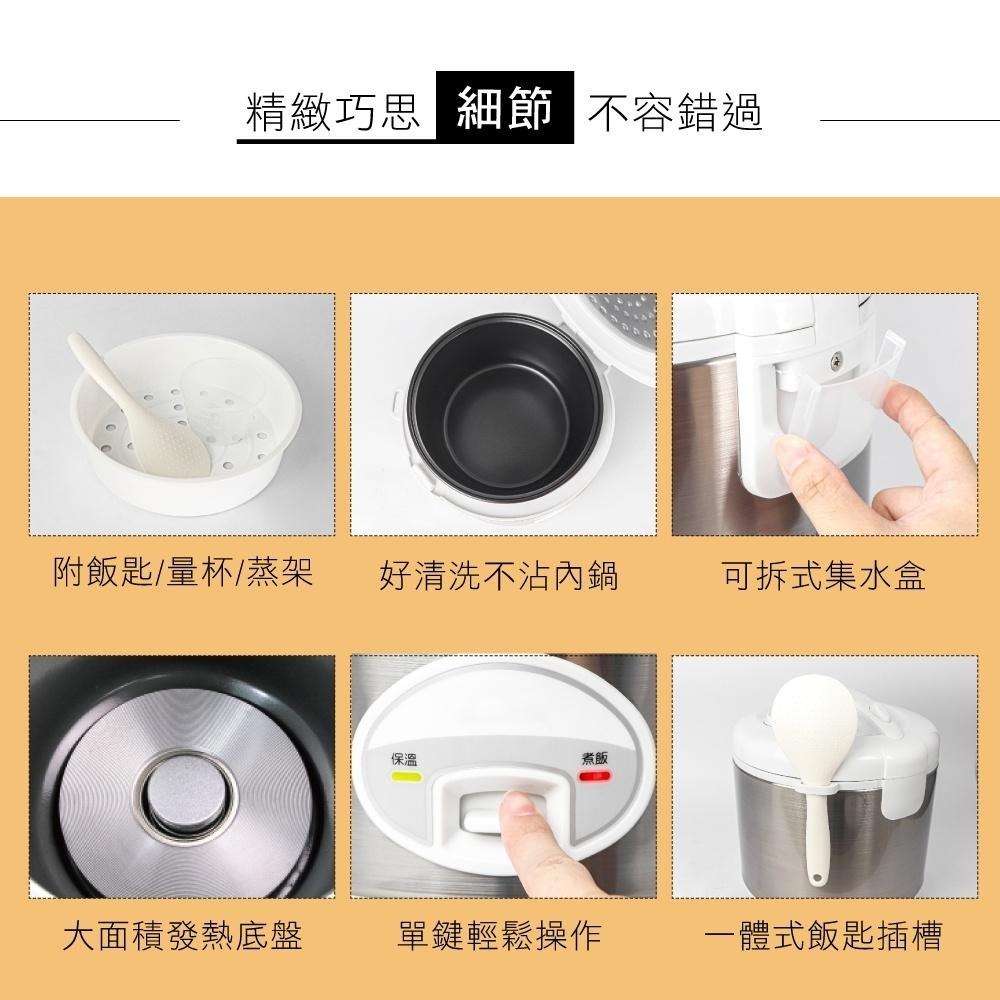 精緻巧思 細節 不容錯過

附飯匙/量杯/蒸架

好清洗不沾內鍋

可拆式集水盒

保溫

煮飯

大面積發熱底盤

單鍵輕鬆操作

一體式飯匙插槽