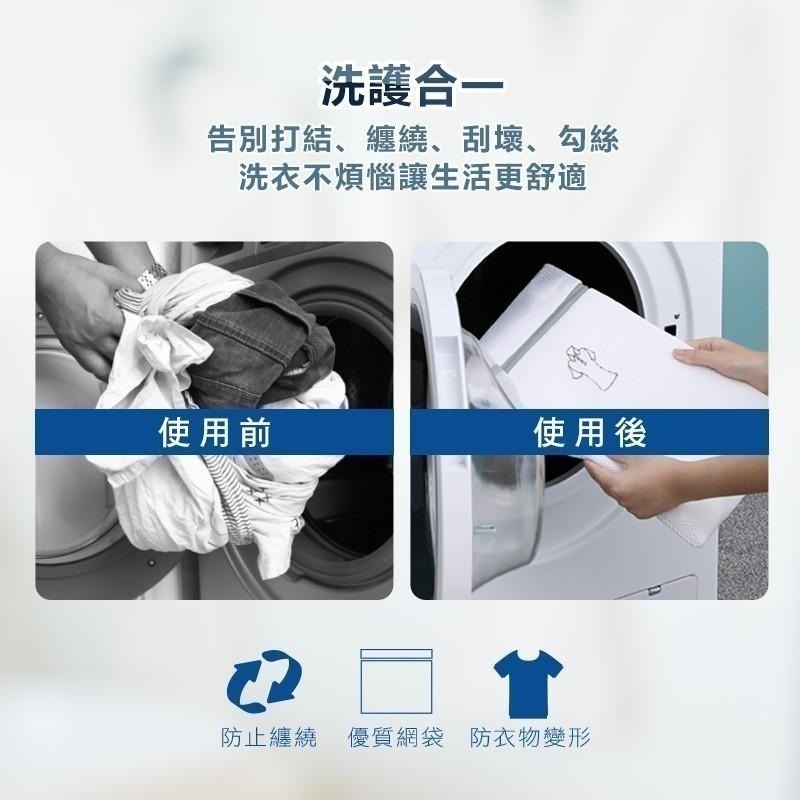 洗護合一
告別打結、纏繞、刮壞、勾絲
洗衣不煩惱讓生活更舒適

使用前

使用後

防止纏繞 優質網袋 防衣物變形