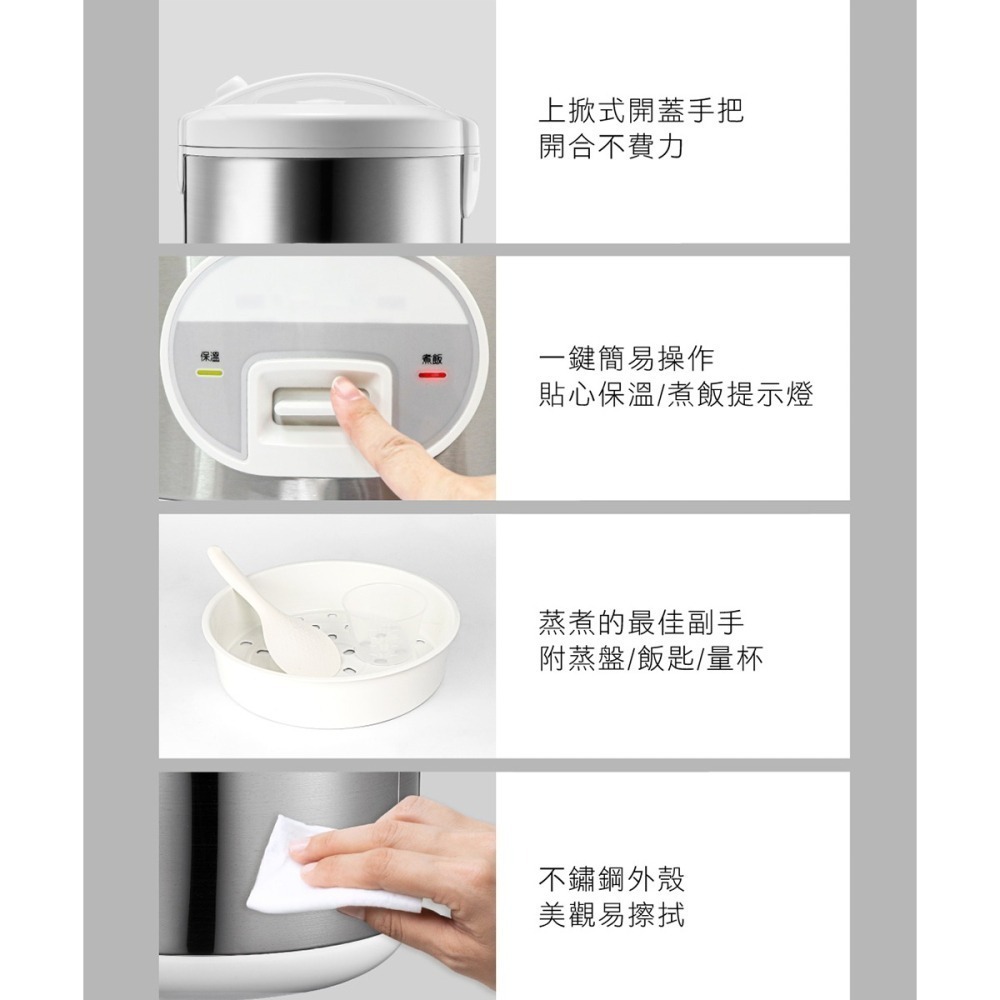 上掀式開蓋手把
開合不費力

保溫
煮飯

一鍵簡易操作
貼心保溫/煮飯提示燈

蒸煮的最佳副手
附蒸盤/飯匙/量杯

不鏽鋼外殼
美觀易擦拭