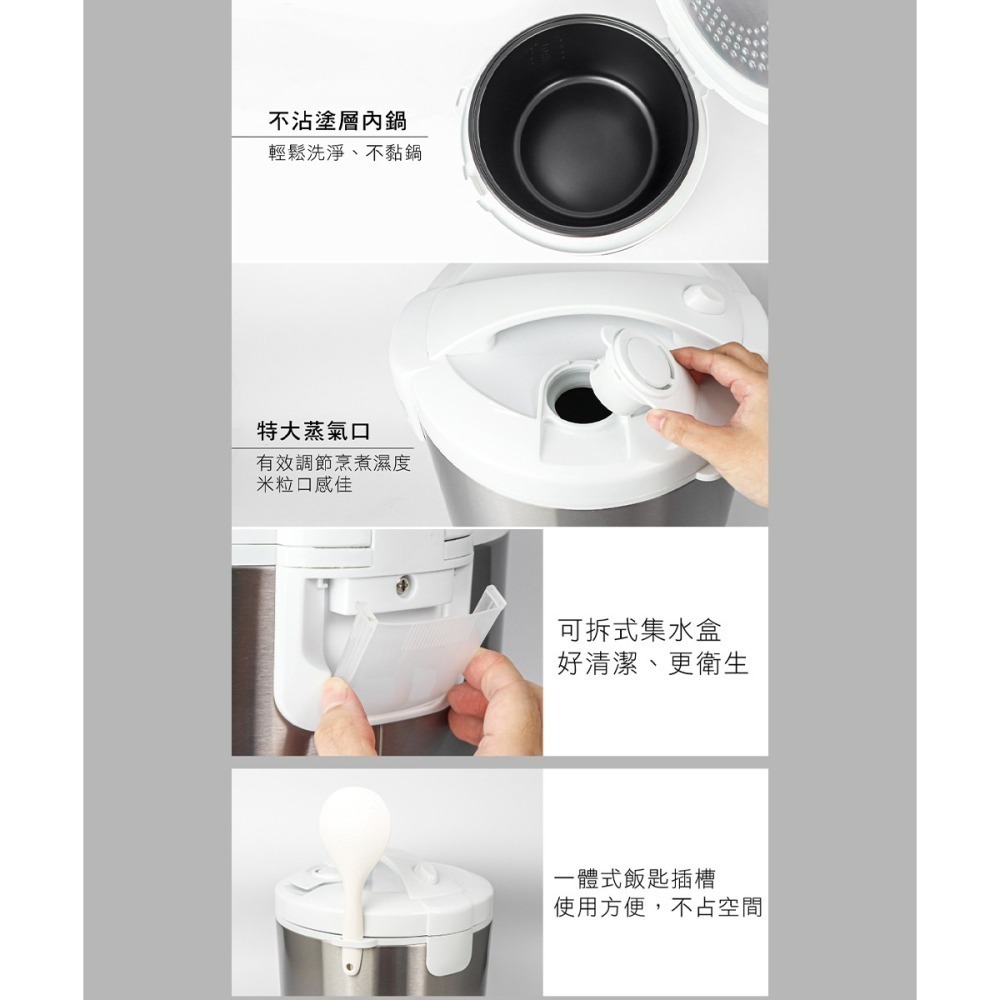 不沾塗層內鍋
輕鬆洗淨、不黏鍋

特大蒸氣口
有效調節烹煮濕度
米粒口感佳

可拆式集水盒
好清潔、更衛生

一體式飯匙插槽
使用方便，不占空間