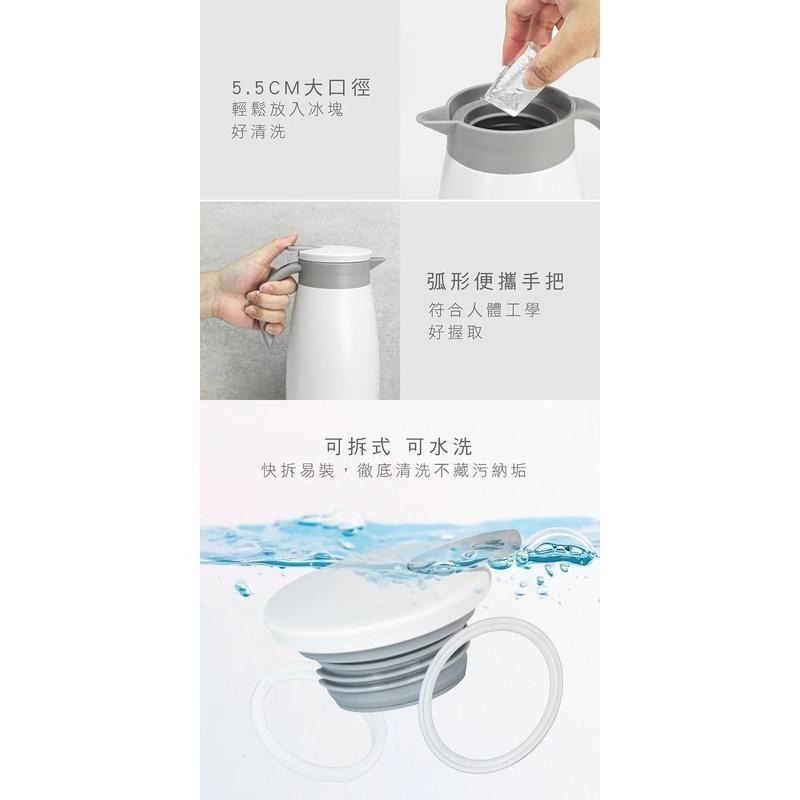 5.5CM大口徑
輕鬆放入冰塊
好清洗

弧形便攜手把
符合人體工學
好握取

可拆式 可水洗
快拆易裝，徹底清洗不藏污納垢