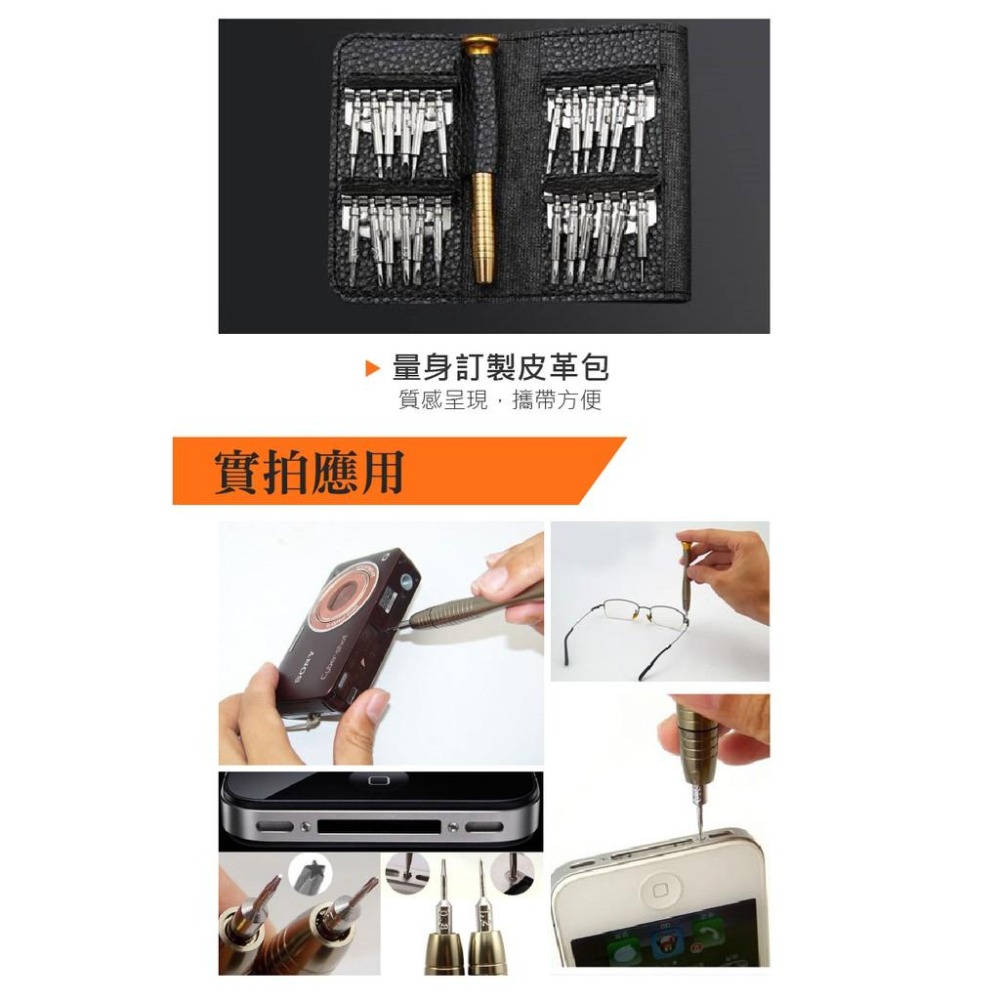 量身訂製皮革包
質感呈現．攜帶方便

實拍應用

SONY
Cyber-shot