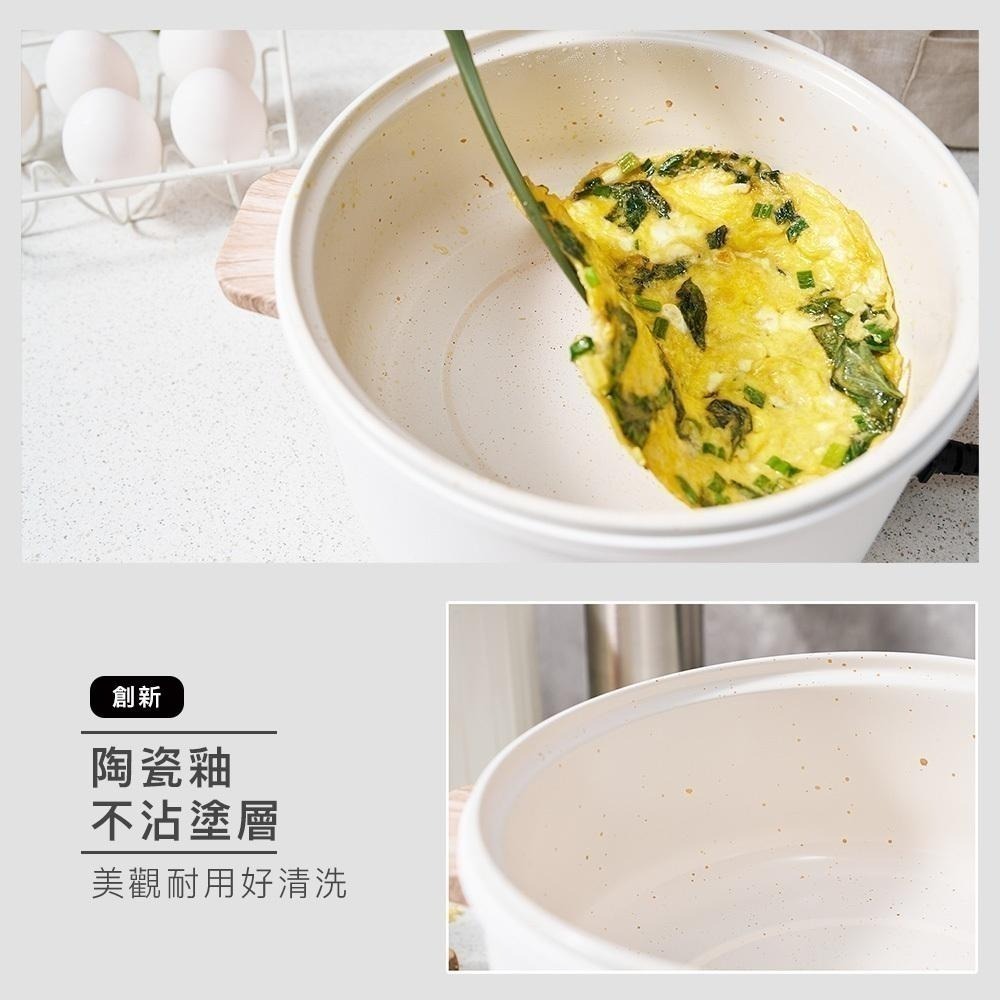 創新

陶瓷釉
不沾塗層

美觀耐用好清洗